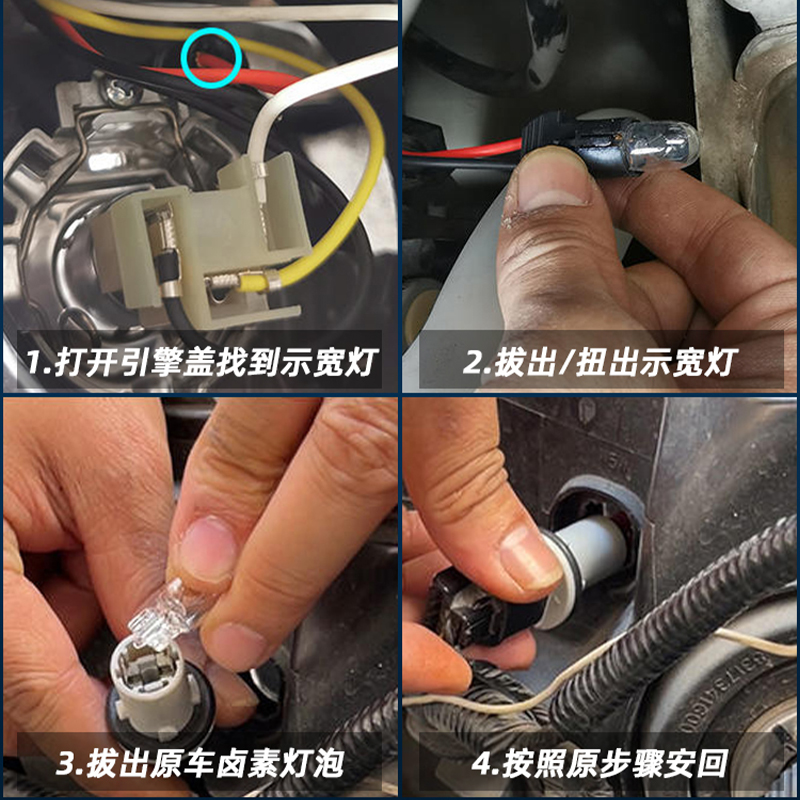 1.打开引擎盖找到示宽灯

2.拔出/扭出示宽灯

3.拔出原车卤素灯泡

4.按照原步骤安回