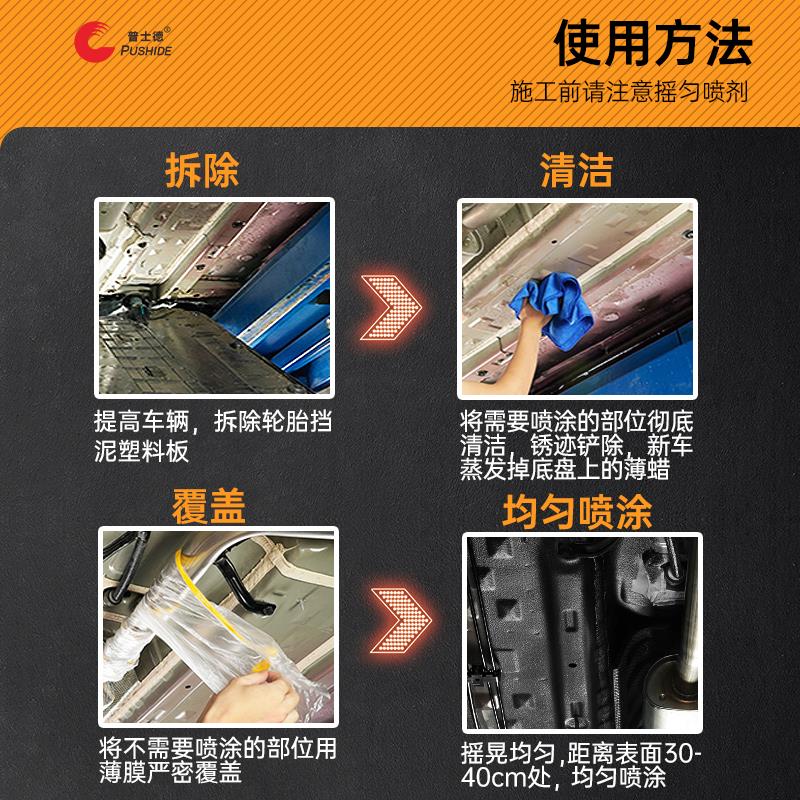 普士德®
PUSHIDE

使用方法
施工前请注意摇匀喷剂

拆除
提高车辆，拆除轮胎挡泥塑料板

清洁
将需要喷涂的部位彻底清洁，锈迹铲除，新车蒸发掉底盘上的薄蜡

覆盖
将不需要喷涂的部位用薄膜严密覆盖

均匀喷涂
摇晃均匀，距离表面30-40cm处，均匀喷涂