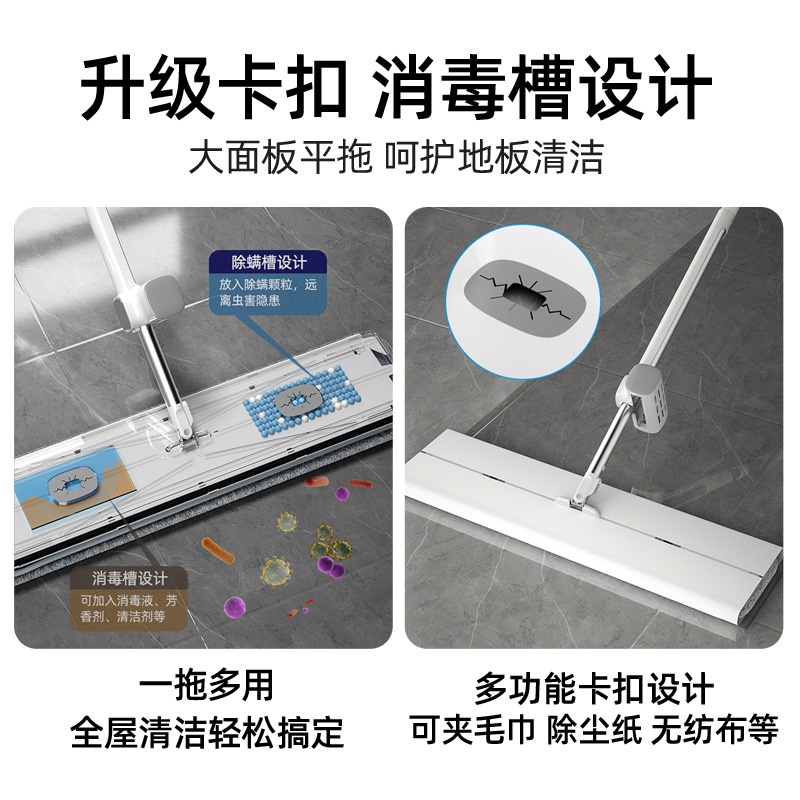 升级卡扣 消毒槽设计
大面板平拖 呵护地板清洁

除螨槽设计
放入除螨颗粒，远离虫害隐患

消毒槽设计
可加入消毒液、芳香剂、清洁剂等

一拖多用
全屋清洁轻松搞定

多功能卡扣设计
可夹毛巾 除尘纸 无纺布等