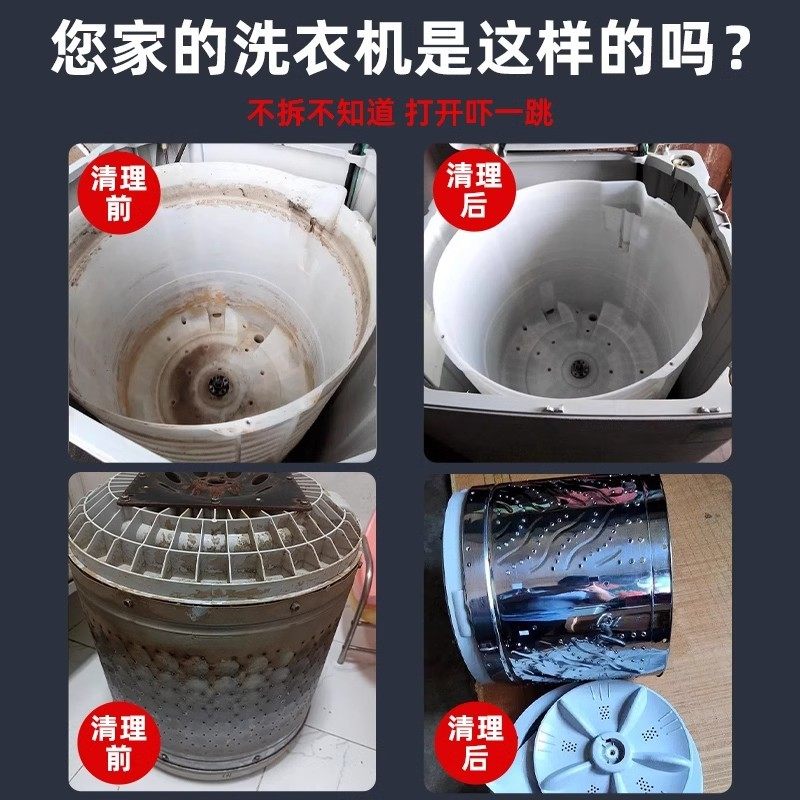 您家的洗衣机是这样的吗？

不拆不知道 打开吓一跳

清理前

清理后

清理前

清理后