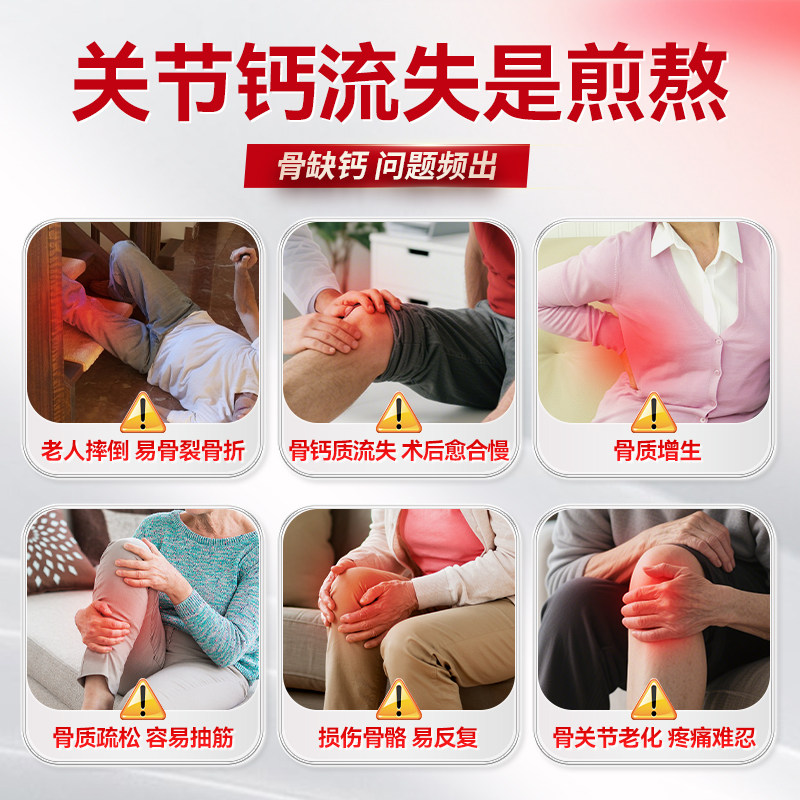 关节钙流失是煎熬

骨缺钙 问题频出

老人摔倒 易骨裂骨折

骨钙质流失 术后愈合慢

骨质增生

骨质疏松 容易抽筋

损伤骨骼 易反复

骨关节老化 疼痛难忍