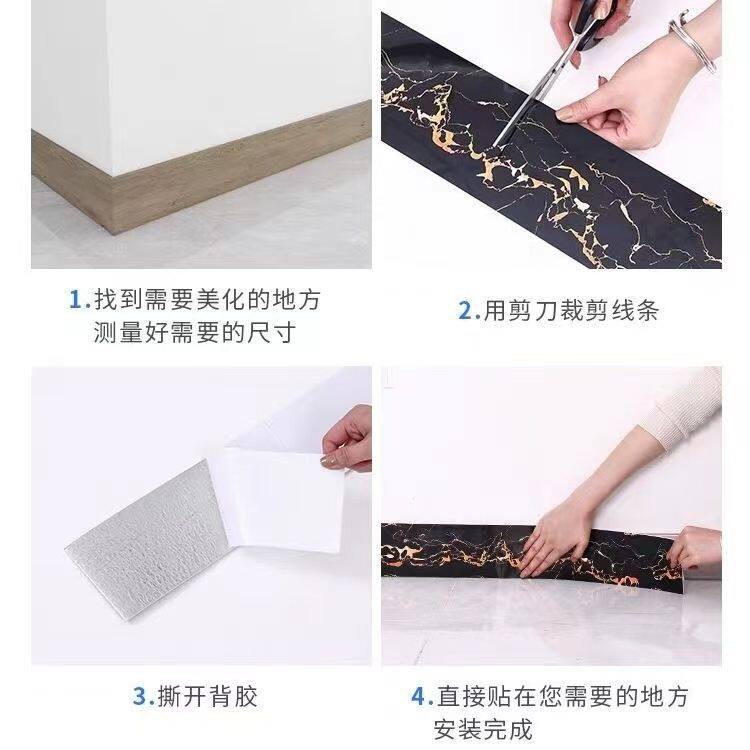 1.找到需要美化的地方
测量好需要的尺寸

2.用剪刀裁剪线条

3.撕开背胶

4.直接贴在您需要的地方
安装完成