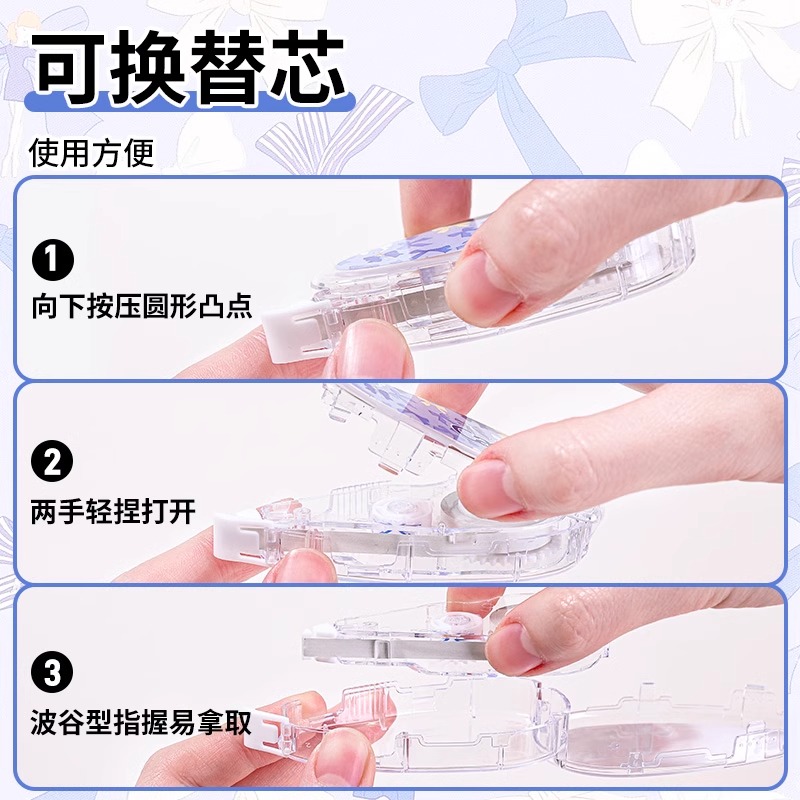 可换替芯

使用方便

1
向下按压圆形凸点

2
两手轻捏打开

3
波谷型指握易拿取