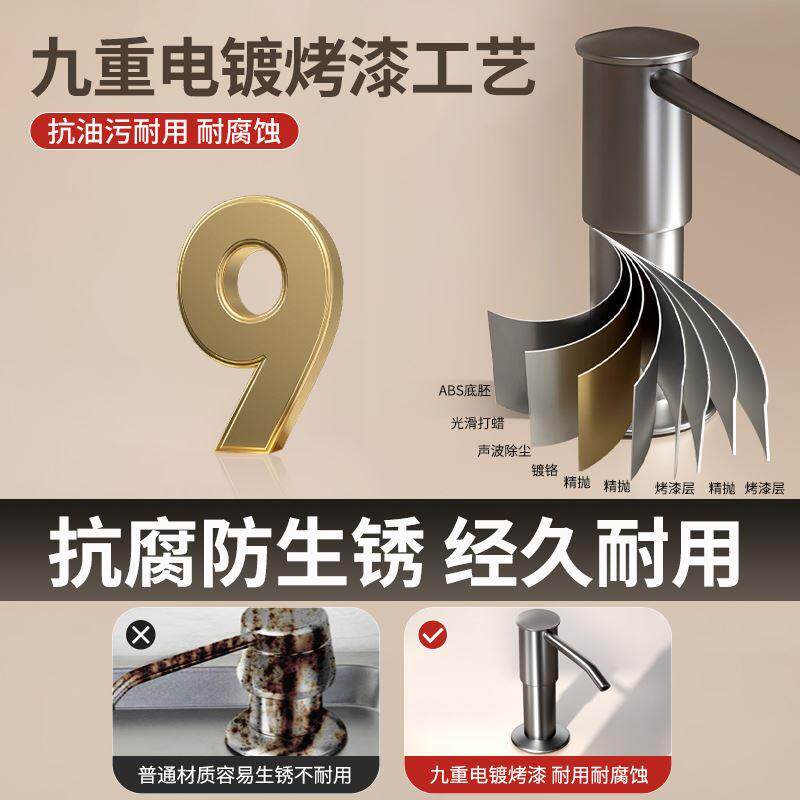 九重电镀烤漆工艺
抗油污耐用 耐腐蚀

9

ABS底胚
光滑打蜡
声波除尘
镀铬
精抛
精抛
烤漆层
精抛
烤漆层

抗腐防生锈 经久耐用

普通材质容易生锈不耐用

九重电镀烤漆 耐用耐腐蚀