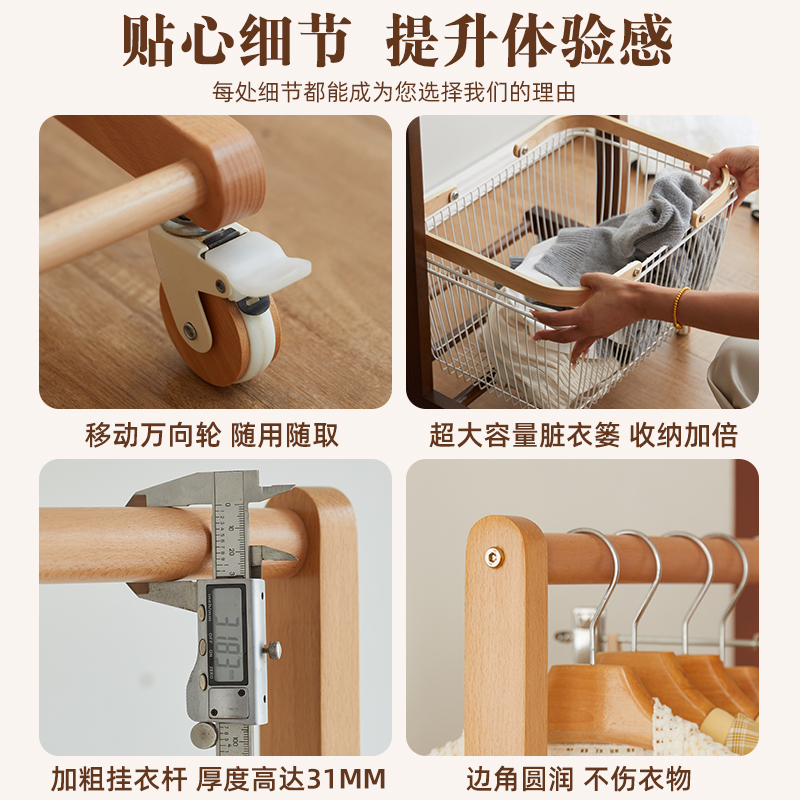 贴心细节 提升体验感

每处细节都能成为您选择我们的理由

移动万向轮 随用随取

超大容量脏衣篓 收纳加倍

31.83

加粗挂衣杆 厚度高达31MM

边角圆润 不伤衣物