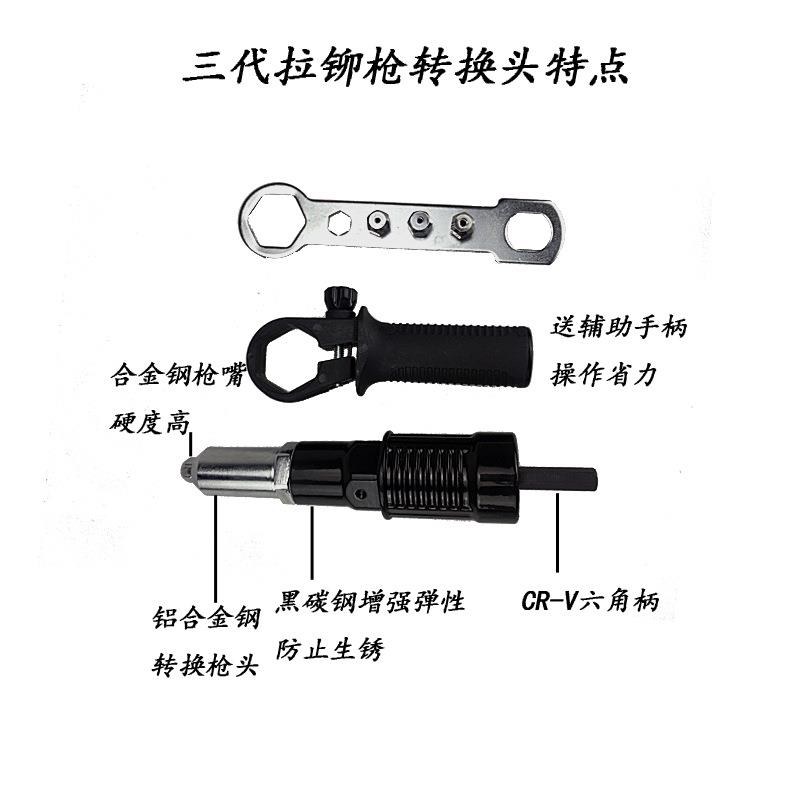 三代拉铆枪转换头特点

送辅助手柄
操作省力

合金钢枪嘴
硬度高

铝合金钢
转换枪头

黑碳钢增强弹性
防止生锈

CR-V六角柄