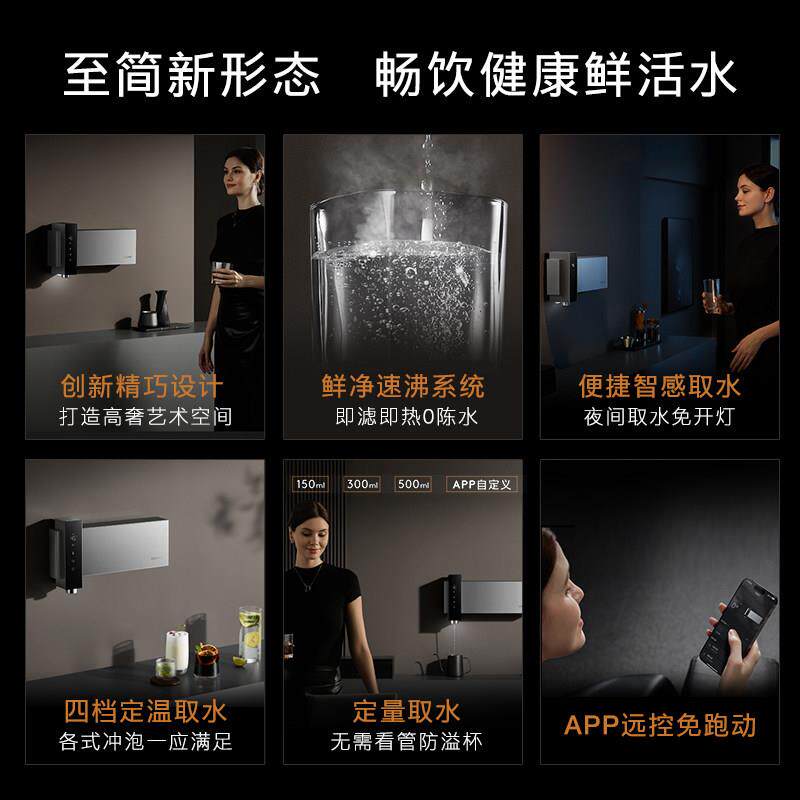 至简新形态　畅饮健康鲜活水

创新精巧设计
打造高奢艺术空间

鲜净速沸系统
即滤即热0陈水

便捷智感取水
夜间取水免开灯

四档定温取水
各式冲泡一应满足

150ml　300ml　500ml　APP自定义

定量取水
无需看管防溢杯

APP远控免跑动