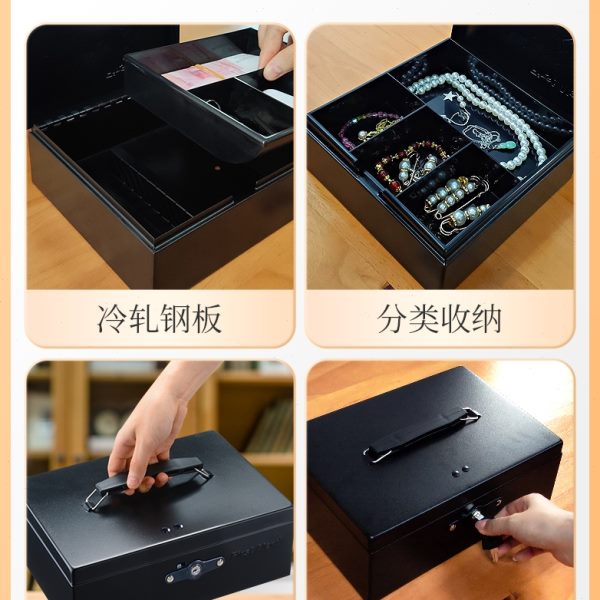 冷轧钢板

分类收纳