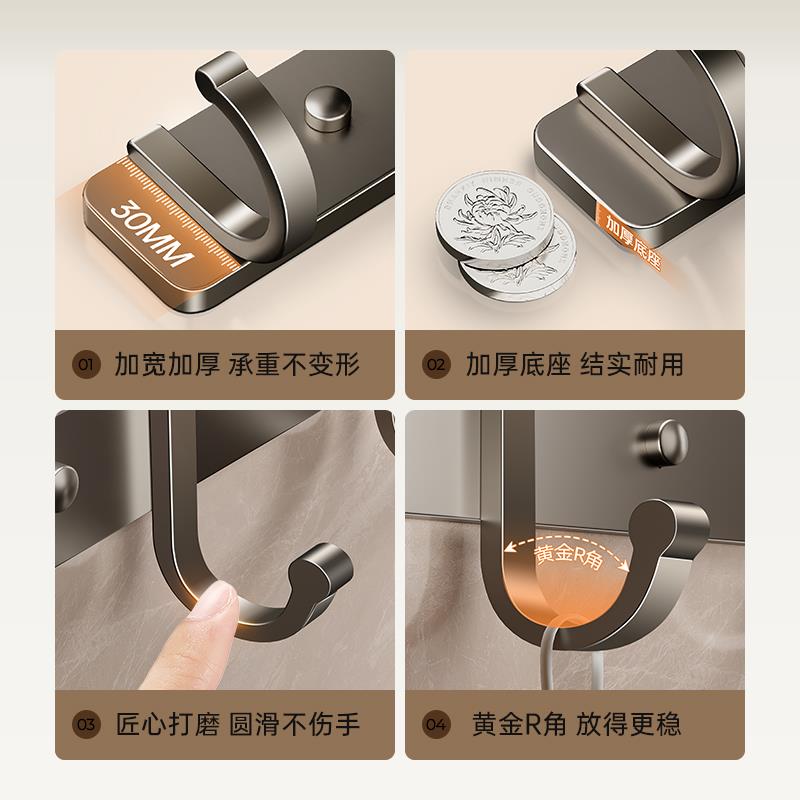 30MM

01 加宽加厚 承重不变形

加厚底座

02 加厚底座 结实耐用

03 匠心打磨 圆滑不伤手

黄金R角

04 黄金R角 放得更稳