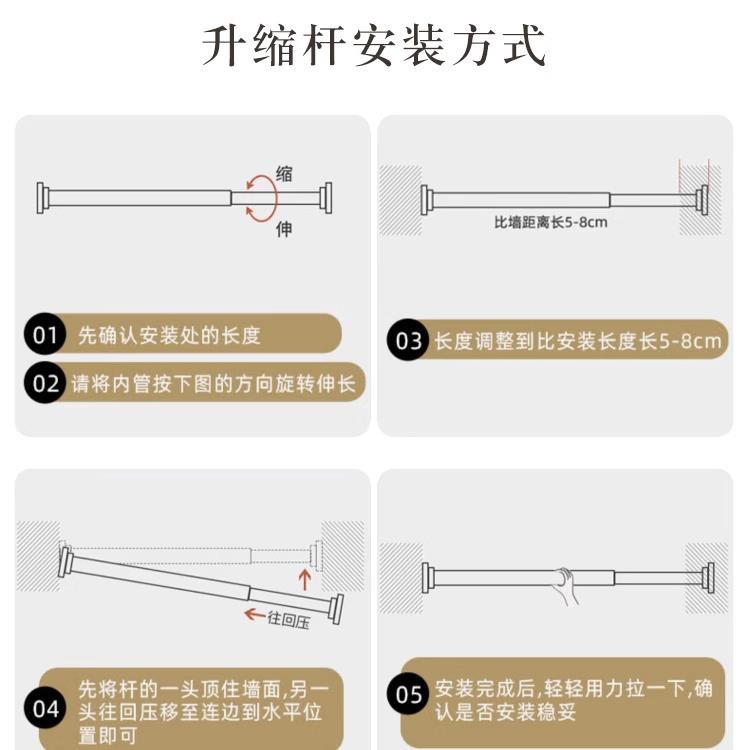 升缩杆安装方式

缩

伸

01 先确认安装处的长度

02 请将内管按下图的方向旋转伸长

比墙距离长5-8cm

03 长度调整到比安装长度长5-8cm

往回压

04 先将杆的一头顶住墙面,另一头往回压移至连边到水平位置即可

05 安装完成后,轻轻用力拉一下,确认是否安装稳妥