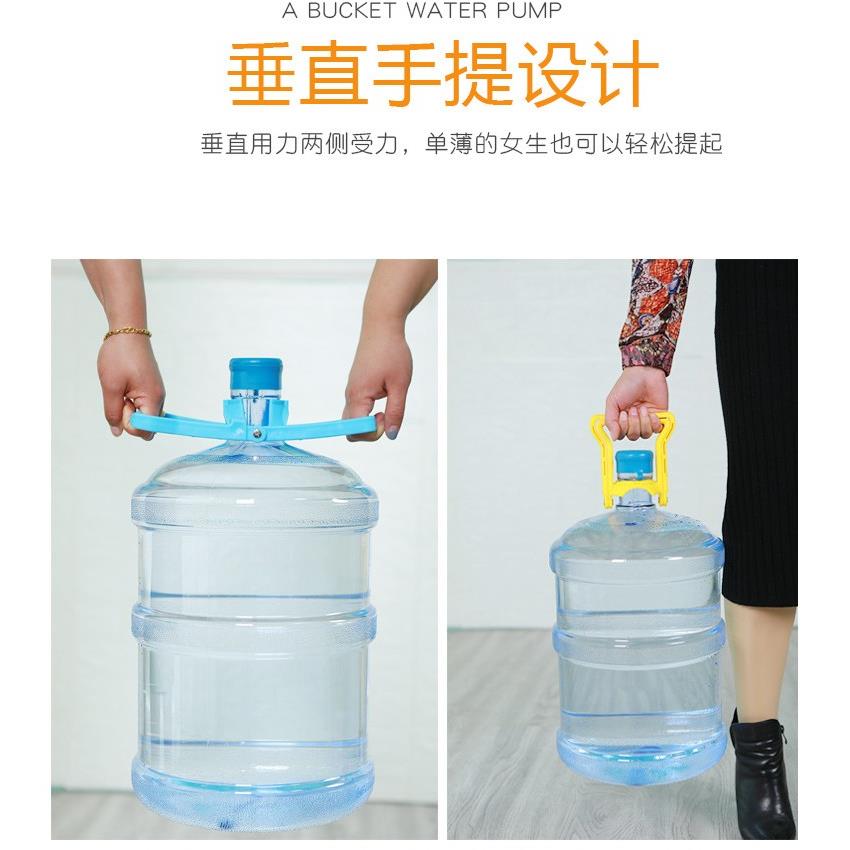 A BUCKET WATER PUMP

垂直手提设计

垂直用力两侧受力，单薄的女生也可以轻松提起