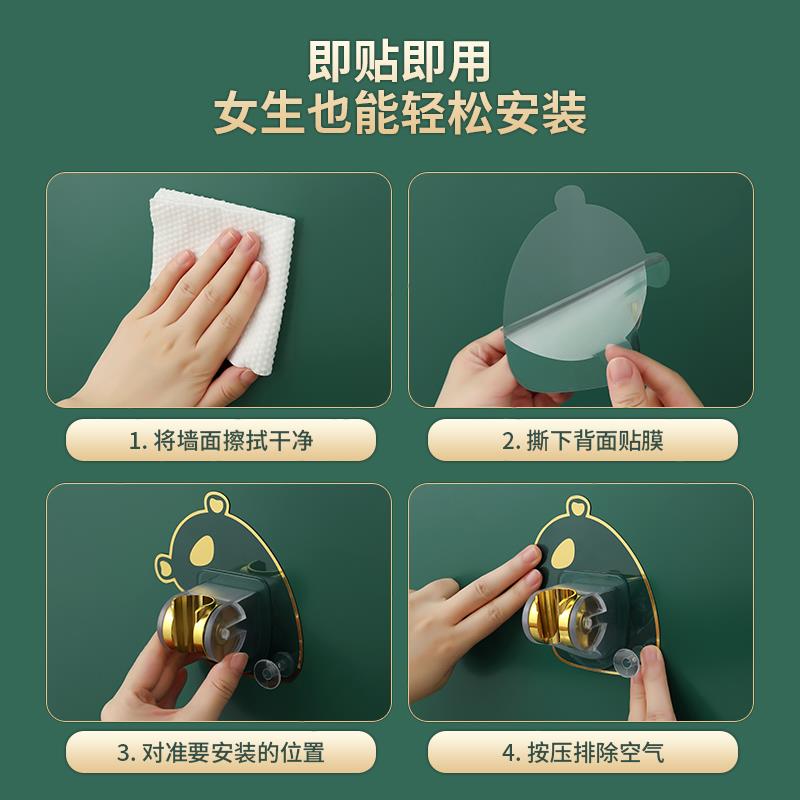 即贴即用
女生也能轻松安装

1. 将墙面擦拭干净

2. 撕下背面贴膜

3. 对准要安装的位置

4. 按压排除空气