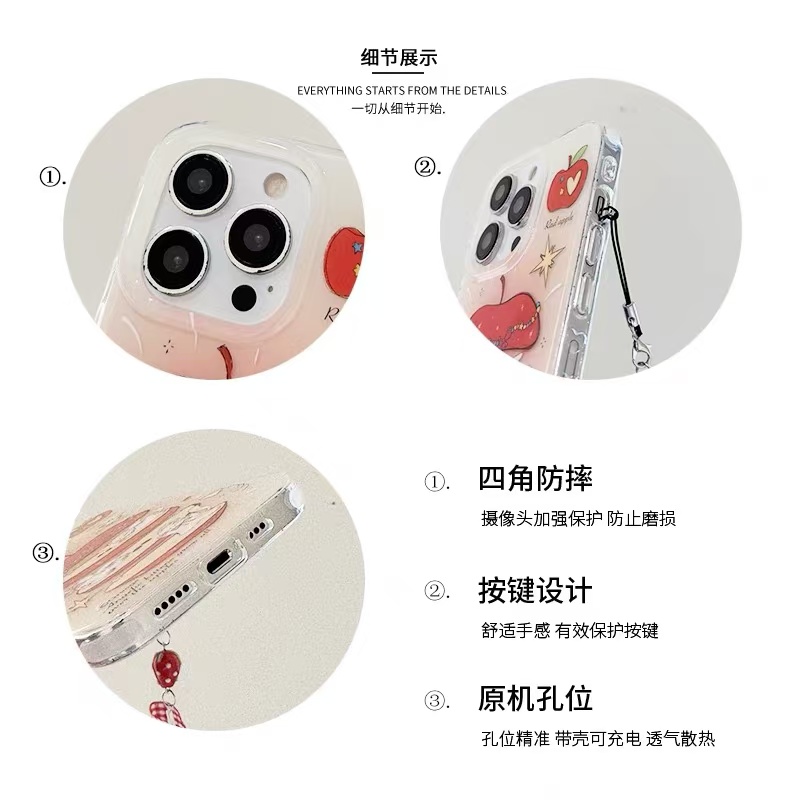 细节展示

EVERYTHING STARTS FROM THE DETAILS
一切从细节开始.

①.

②.

Red apple

③.

①. 四角防摔
摄像头加强保护 防止磨损

②. 按键设计
舒适手感 有效保护按键

③. 原机孔位
孔位精准 带壳可充电 透气散热