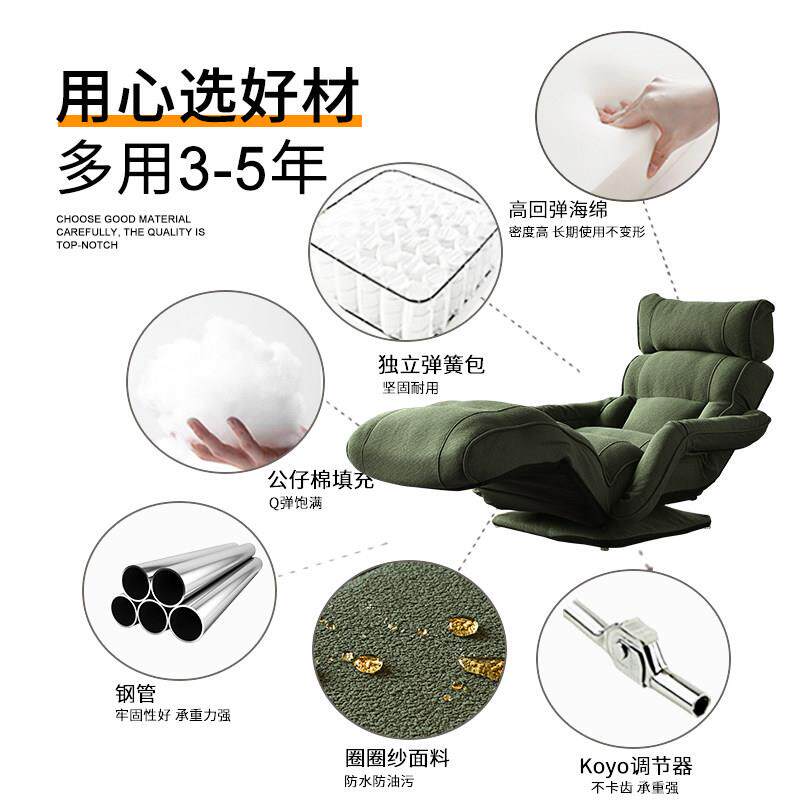 用心选好材
多用3-5年

CHOOSE GOOD MATERIAL CAREFULLY, THE QUALITY IS TOP-NOTCH

高回弹海绵
密度高 长期使用不变形

独立弹簧包
坚固耐用

公仔棉填充
Q弹饱满

钢管
牢固性好 承重力强

圈圈纱面料
防水防油污

Koyo调节器
不卡齿 承重强