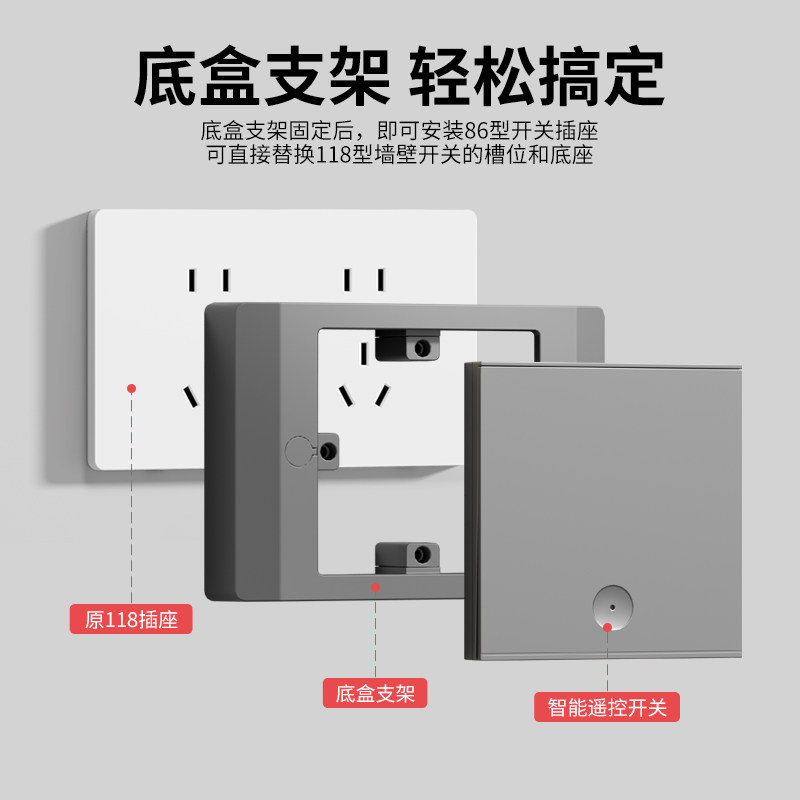 底盒支架 轻松搞定

底盒支架固定后，即可安装86型开关插座
可直接替换118型墙壁开关的槽位和底座

原118插座

底盒支架

智能遥控开关