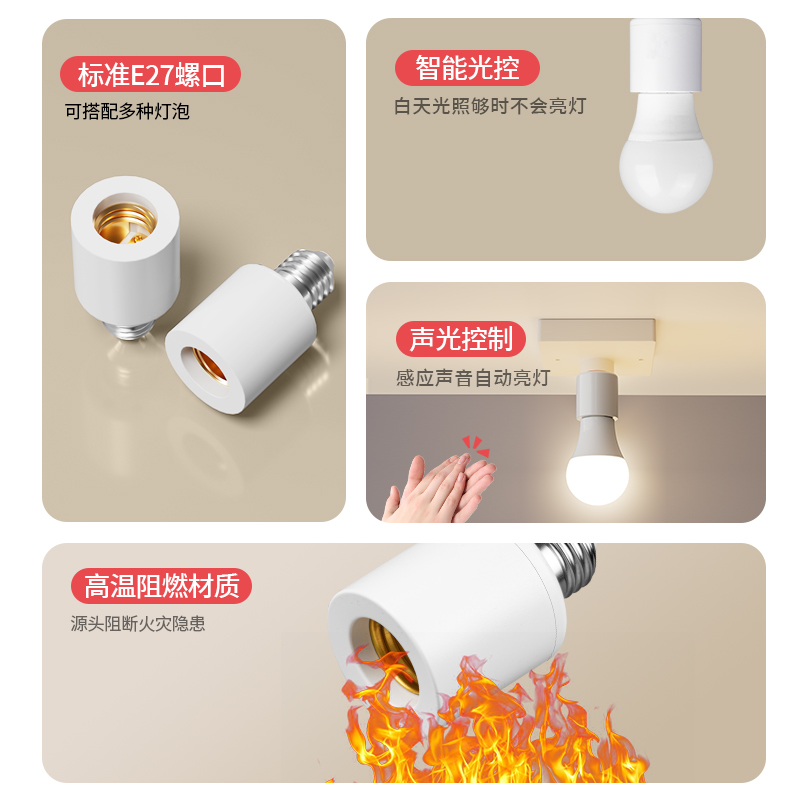 标准E27螺口
可搭配多种灯泡

智能光控
白天光照够时不会亮灯

声光控制
感应声音自动亮灯

高温阻燃材质
源头阻断火灾隐患