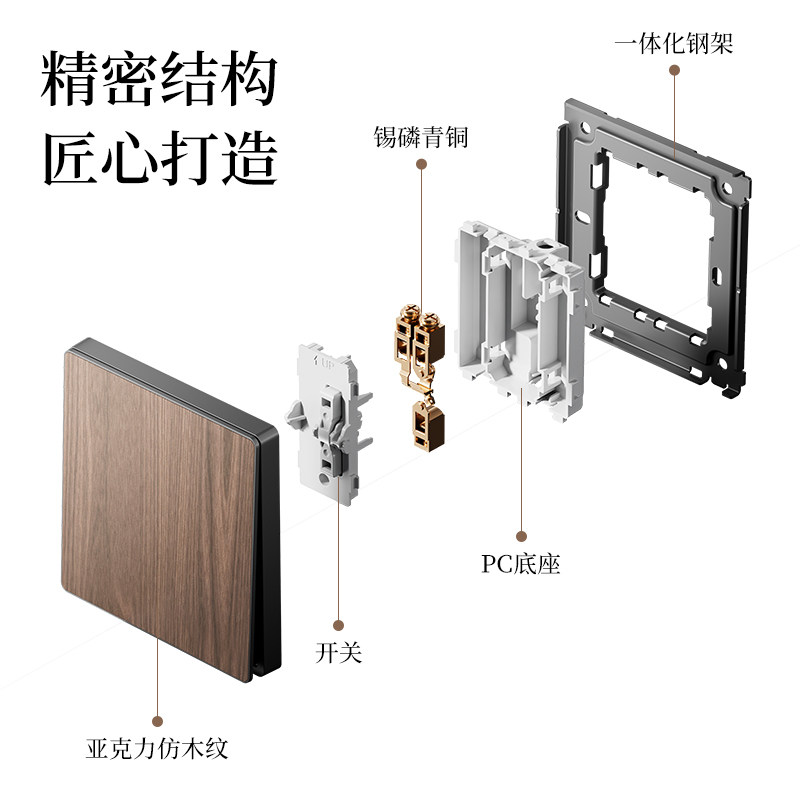 精密结构
匠心打造

一体化钢架

锡磷青铜

UP

PC底座

开关

亚克力仿木纹