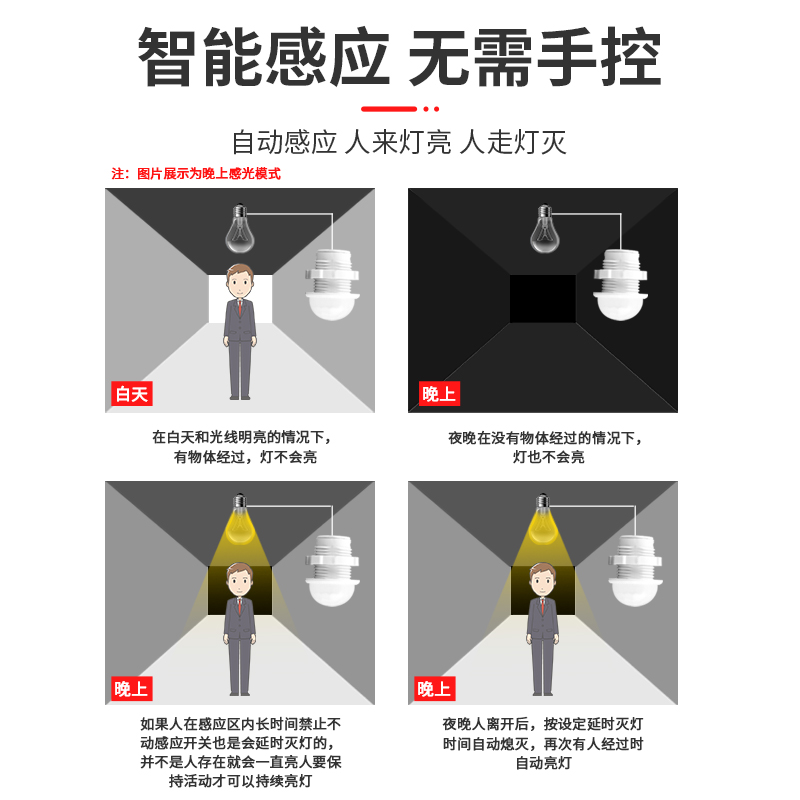 智能感应 无需手控

自动感应 人来灯亮 人走灯灭

注：图片展示为晚上感光模式

白天

在白天和光线明亮的情况下，有物体经过，灯不会亮

晚上

夜晚在没有物体经过的情况下，灯也不会亮

晚上

如果人在感应区内长时间禁止不动感应开关也是会延时灭灯的，并不是人存在就会一直亮人要保持活动才可以持续亮灯

晚上

夜晚人离开后，按设定延时灭灯时间自动熄灭，再次有人经过时自动亮灯