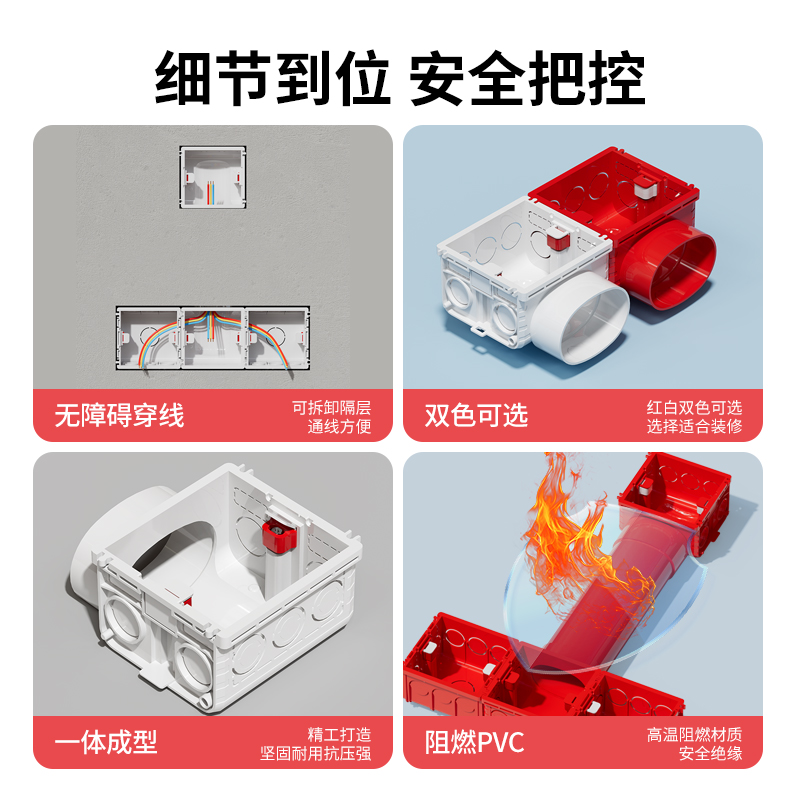 细节到位 安全把控

无障碍穿线

可拆卸隔层
通线方便

双色可选

红白双色可选
选择适合装修

一体成型

精工打造
坚固耐用抗压强

阻燃PVC

高温阻燃材质
安全绝缘