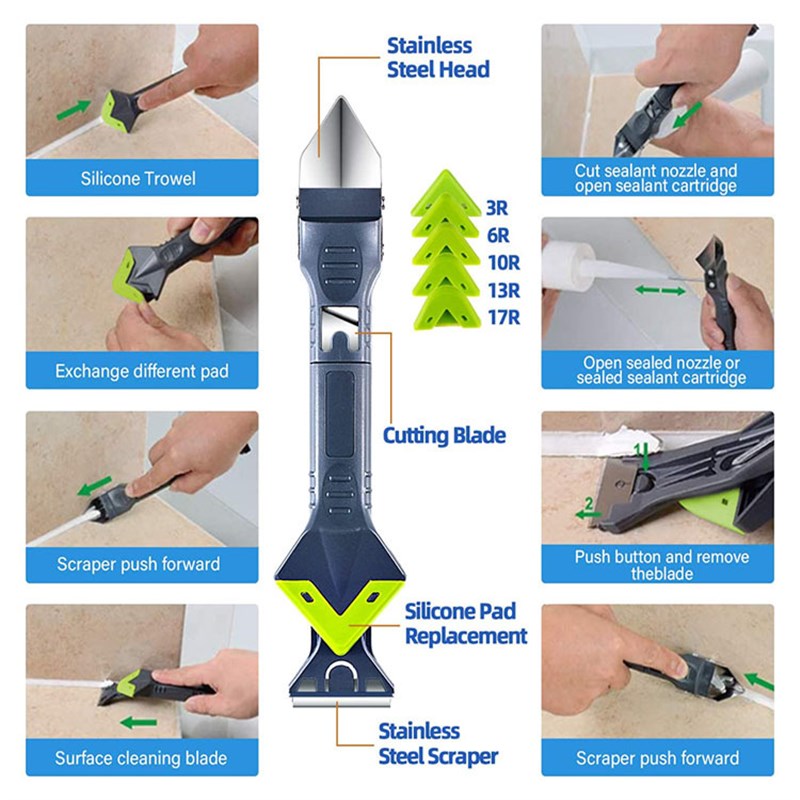 Silicone Trowel

Exchange different pad

Scraper push forward

Surface cleaning blade

Stainless Steel Head

3R
6R
10R
13R
17R

Cutting Blade

Silicone Pad Replacement

Stainless Steel Scraper

Cut sealant nozzle and open sealant cartridge

Open sealed nozzle or sealed sealant cartridge

1
2

Push button and remove theblade

Scraper push forward