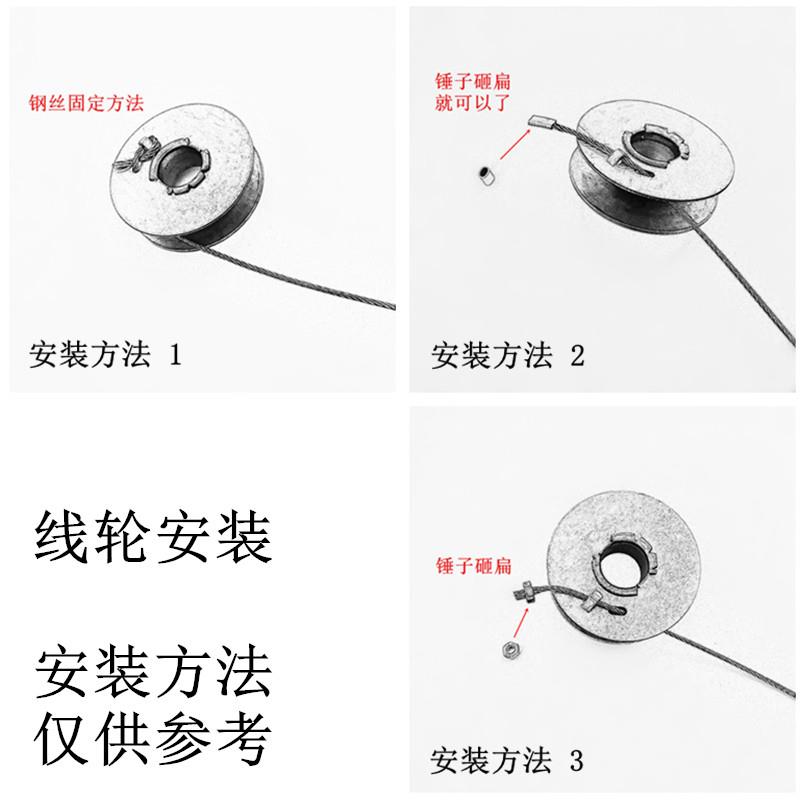 钢丝固定方法

安装方法 1

锤子砸扁
就可以了

安装方法 2

线轮安装

安装方法
仅供参考

锤子砸扁

安装方法 3