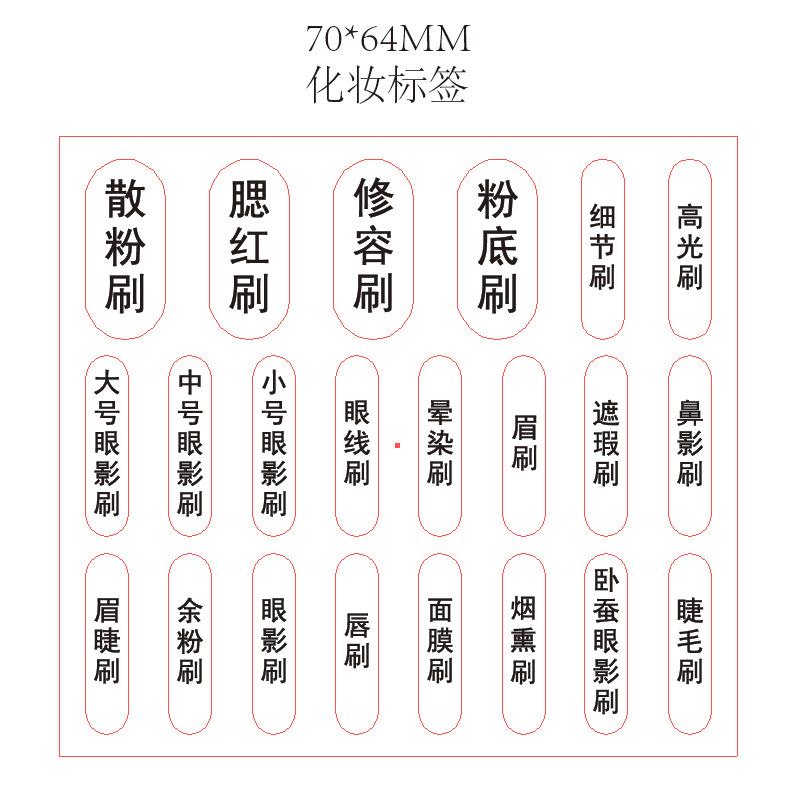 70*64MM
化妆标签

散粉刷

腮红刷

修容刷

粉底刷

细节刷

高光刷

大号眼影刷

中号眼影刷

小号眼影刷

眼线刷

晕染刷

眉刷

遮瑕刷

鼻影刷

眉睫刷

余粉刷

眼影刷

唇刷

面膜刷

烟熏刷

卧蚕眼影刷

睫毛刷