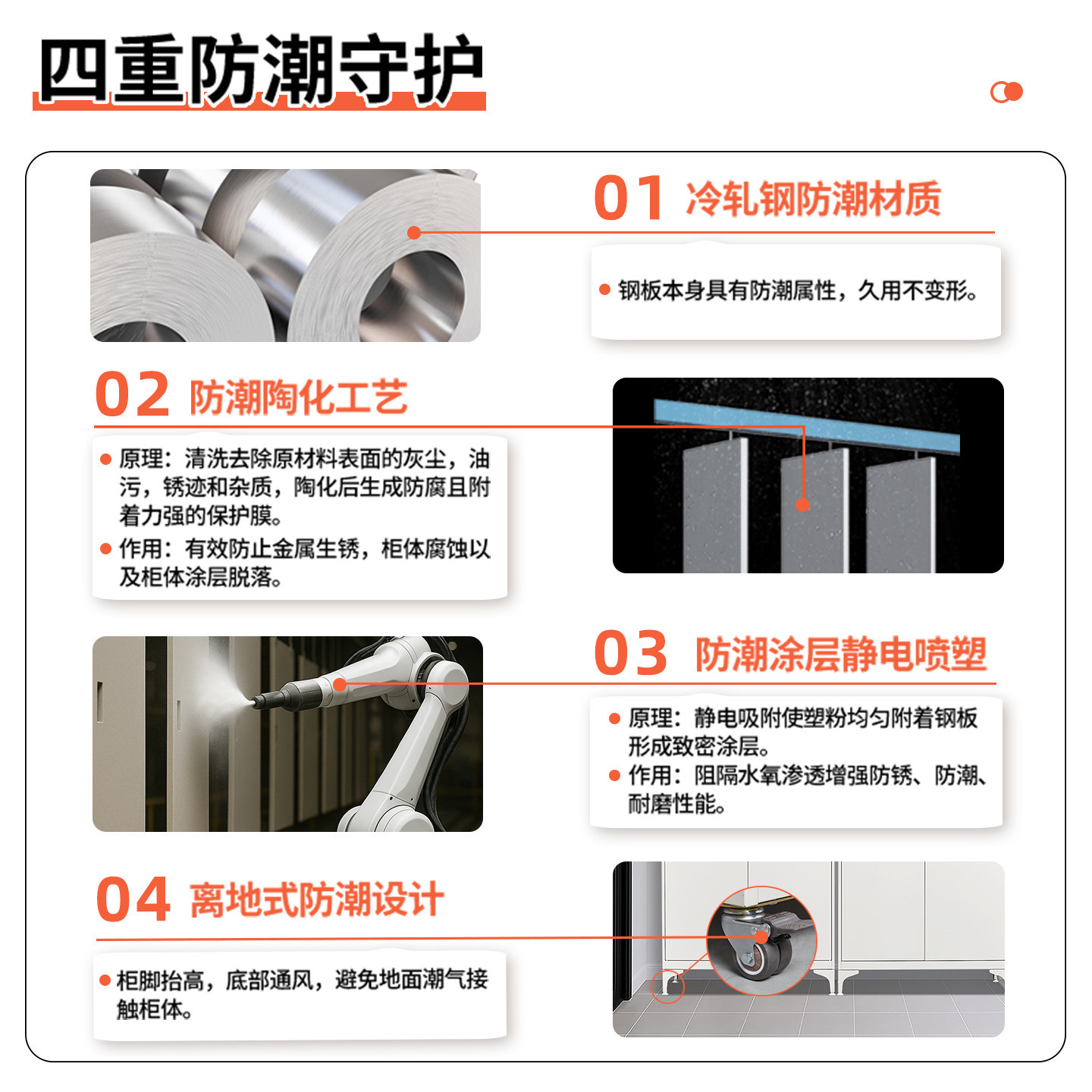 四重防潮守护

01 冷轧钢防潮材质

钢板本身具有防潮属性，久用不变形。

02 防潮陶化工艺

原理：清洗去除原材料表面的灰尘，油污，锈迹和杂质，陶化后生成防腐且附着力强的保护膜。

作用：有效防止金属生锈，柜体腐蚀以及柜体涂层脱落。

03 防潮涂层静电喷塑

原理：静电吸附使塑粉均匀附着钢板形成致密涂层。

作用：阻隔水氧渗透增强防锈、防潮、耐磨性能。

04 离地式防潮设计

柜脚抬高，底部通风，避免地面潮气接触柜体。