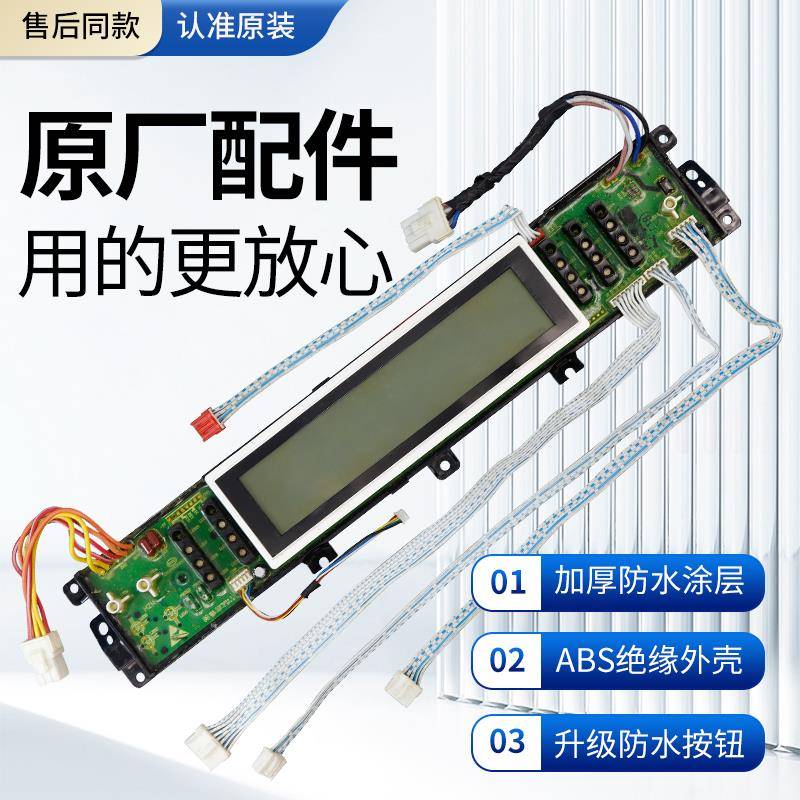 售后同款 认准原装

原厂配件
用的更放心

01 加厚防水涂层
02 ABS绝缘外壳
03 升级防水按钮