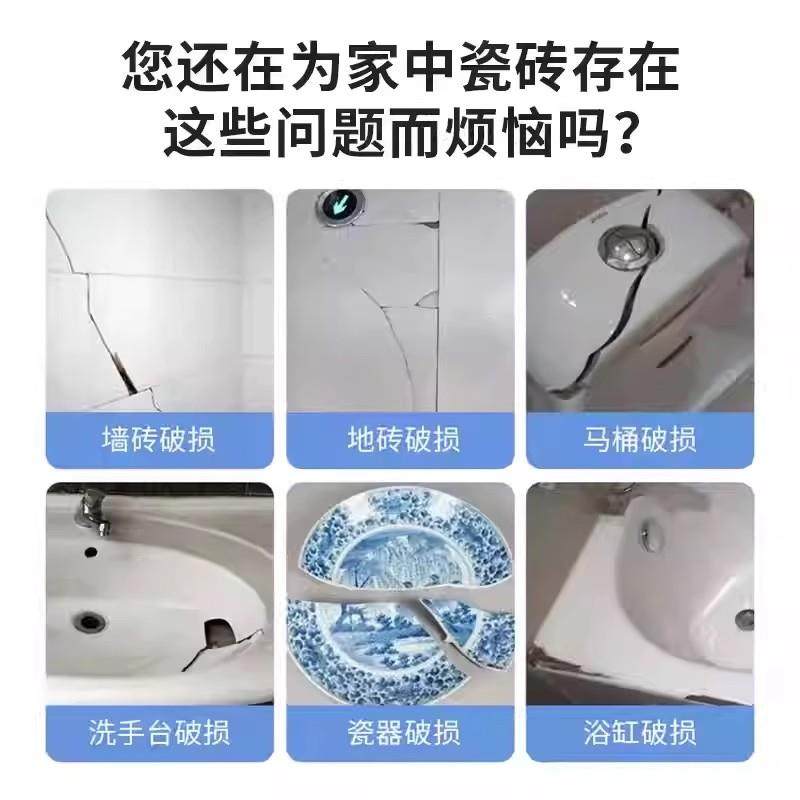 您还在为家中瓷砖存在这些问题而烦恼吗？

墙砖破损

地砖破损

马桶破损

洗手台破损

瓷器破损

浴缸破损