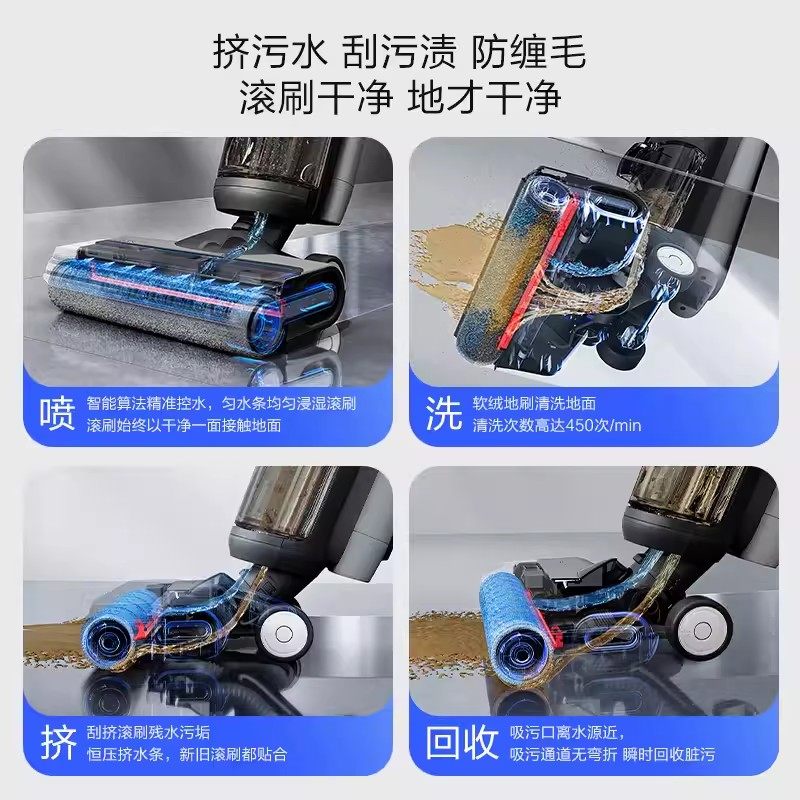 挤污水 刮污渍 防缠毛
滚刷干净 地才干净

喷 智能算法精准控水，匀水条均匀浸湿滚刷
滚刷始终以干净一面接触地面

洗 软绒地刷清洗地面
清洗次数高达450次/min

挤 刮挤滚刷残水污垢
恒压挤水条，新旧滚刷都贴合

回收 吸污口离水源近，
吸污通道无弯折 瞬时回收脏污