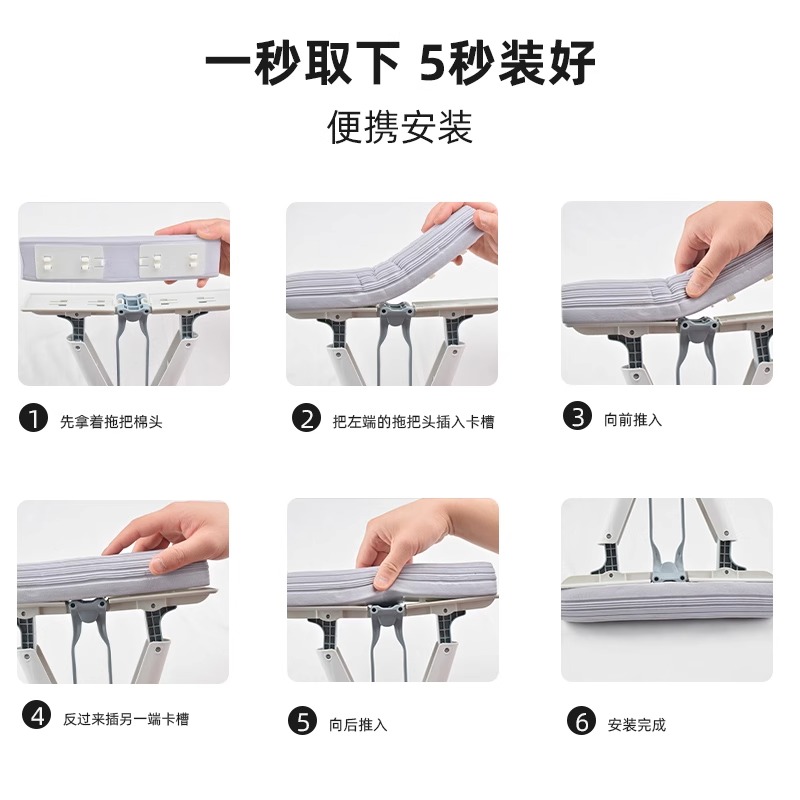 一秒取下 5秒装好

便携安装

1 先拿着拖把棉头

2 把左端的拖把头插入卡槽

3 向前推入

4 反过来插另一端卡槽

5 向后推入

6 安装完成