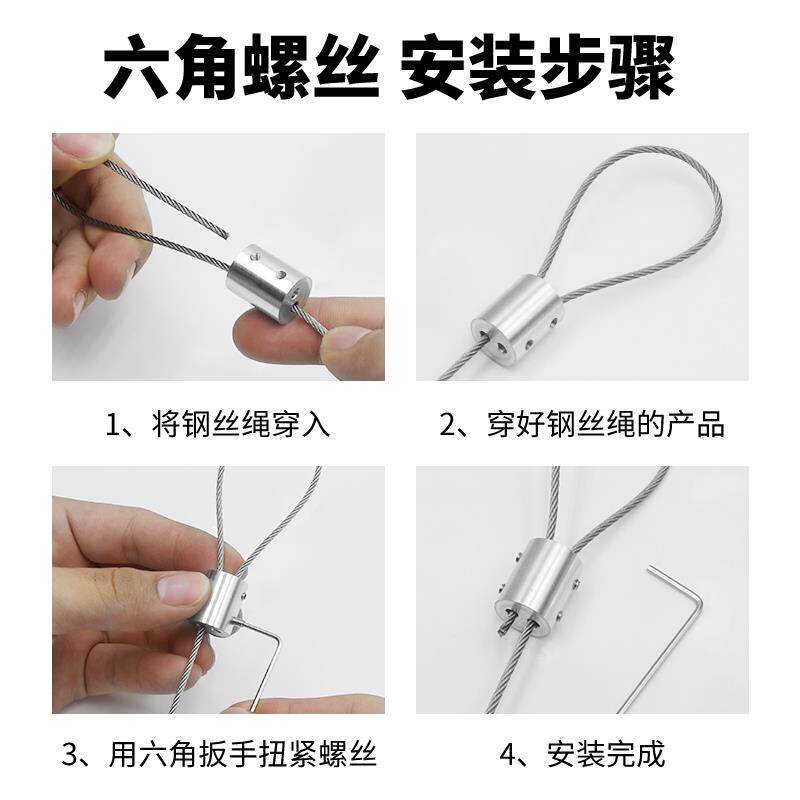 六角螺丝 安装步骤

1、将钢丝绳穿入

2、穿好钢丝绳的产品

3、用六角扳手扭紧螺丝

4、安装完成