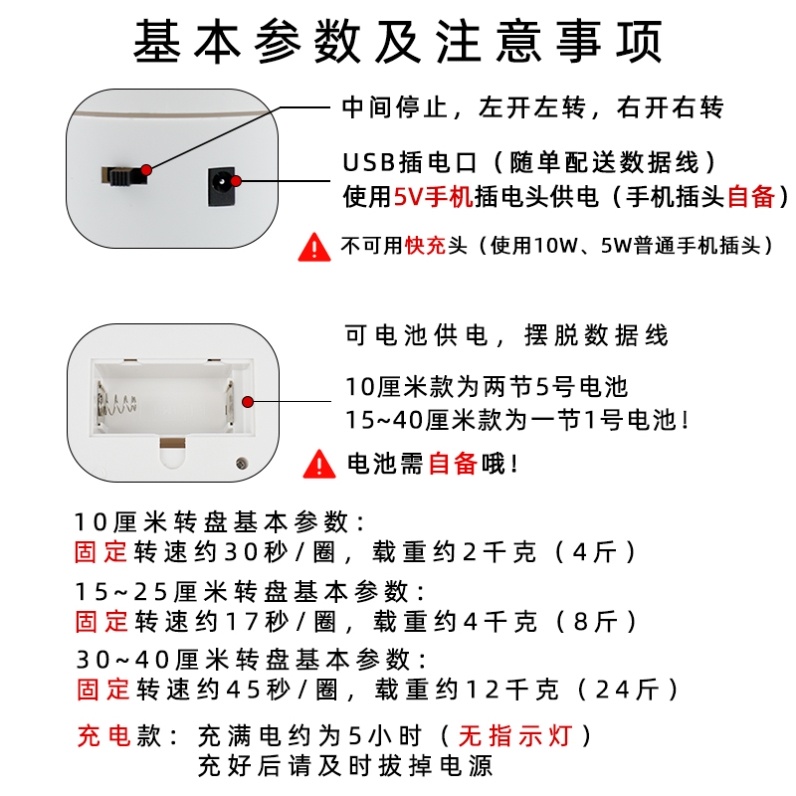 基本参数及注意事项

中间停止，左开左转，右开右转

USB插电口（随单配送数据线）
使用5V手机插电头供电（手机插头自备）

不可用快充头（使用10W、5W普通手机插头）

可电池供电，摆脱数据线

10厘米款为两节5号电池
15~40厘米款为一节1号电池！

电池需自备哦！

10厘米转盘基本参数：
固定转速约30秒/圈，载重约2千克（4斤）

15~25厘米转盘基本参数：
固定转速约17秒/圈，载重约4千克（8斤）

30~40厘米转盘基本参数：
固定转速约45秒/圈，载重约12千克（24斤）

充电款：充满电约为5小时（无指示灯）
充好后请及时拔掉电源