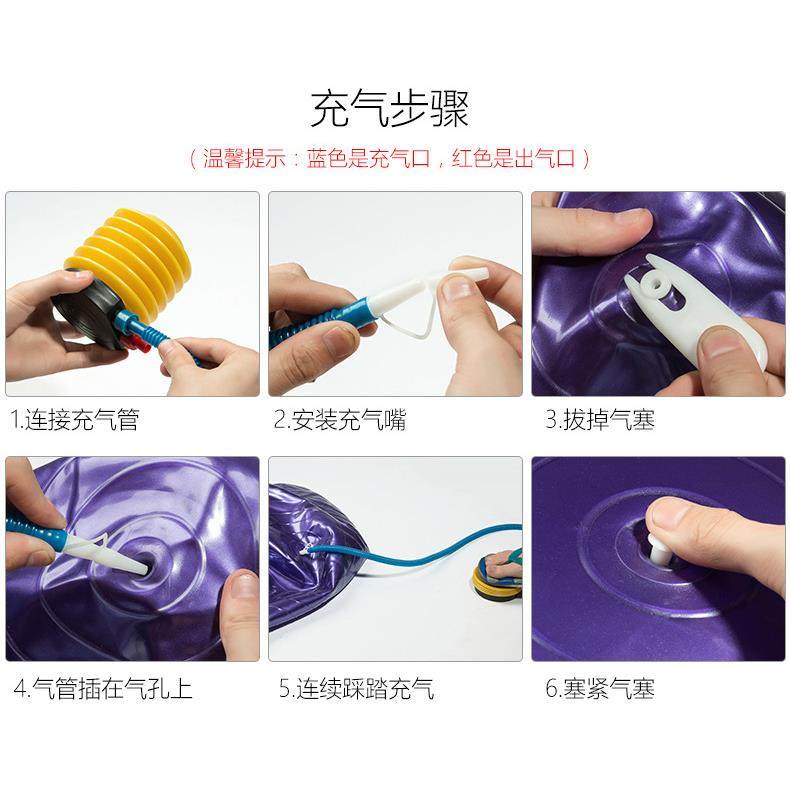 充气步骤

（温馨提示：蓝色是充气口，红色是出气口）

1.连接充气管

2.安装充气嘴

3.拔掉气塞

4.气管插在气孔上

5.连续踩踏充气

6.塞紧气塞