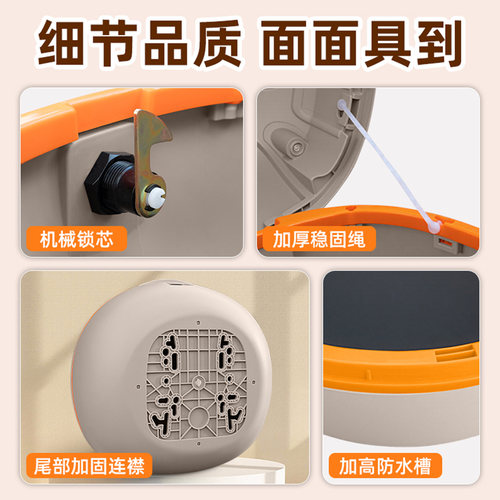 细节品质 面面具到

机械锁芯

加厚稳固绳

尾部加固连襟

加高防水槽