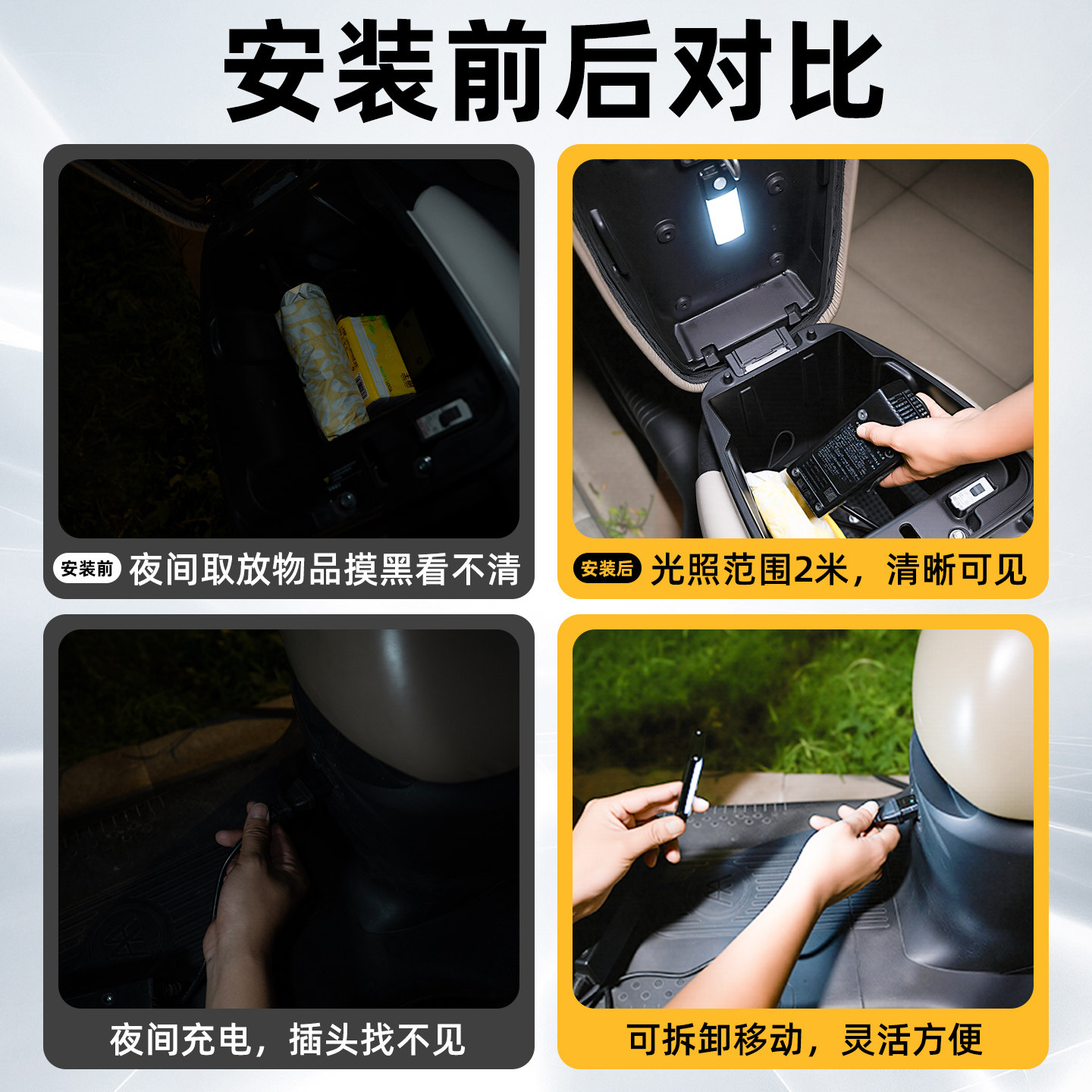 安装前后对比

安装前 夜间取放物品摸黑看不清

安装后 光照范围2米，清晰可见

夜间充电，插头找不见

可拆卸移动，灵活方便