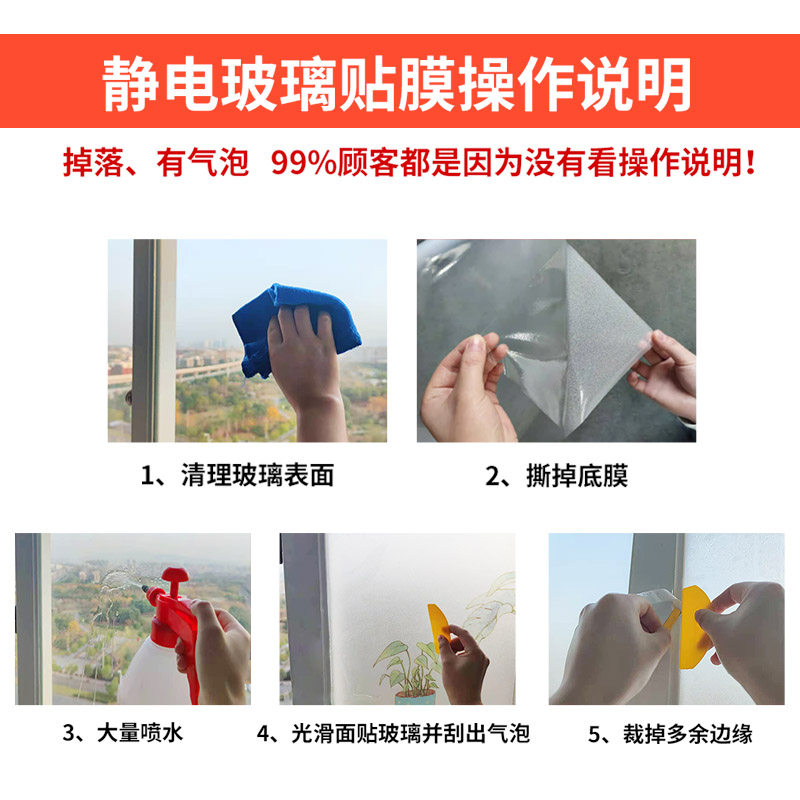 静电玻璃贴膜操作说明

掉落、有气泡 99%顾客都是因为没有看操作说明！

1、清理玻璃表面

2、撕掉底膜

3、大量喷水

4、光滑面贴玻璃并刮出气泡

5、裁掉多余边缘