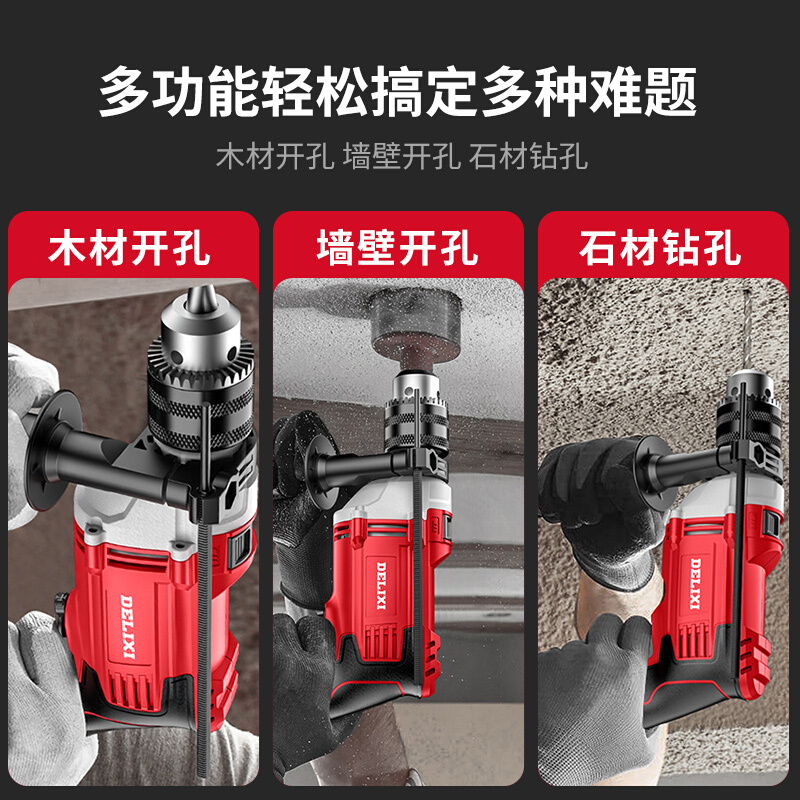 多功能轻松搞定多种难题

木材开孔 墙壁开孔 石材钻孔

木材开孔

DELIXI

墙壁开孔

DELIXI

石材钻孔

DELIXI