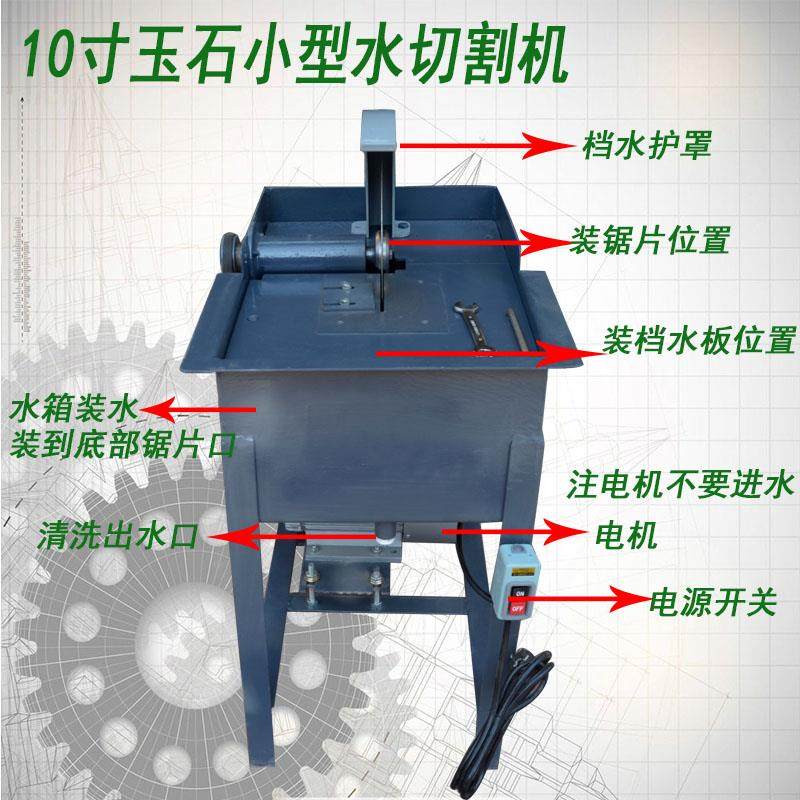 10寸玉石小型水切割机

档水护罩

装锯片位置

装档水板位置

水箱装水
装到底部锯片口

注电机不要进水

清洗出水口

电机

ON
OFF

电源开关