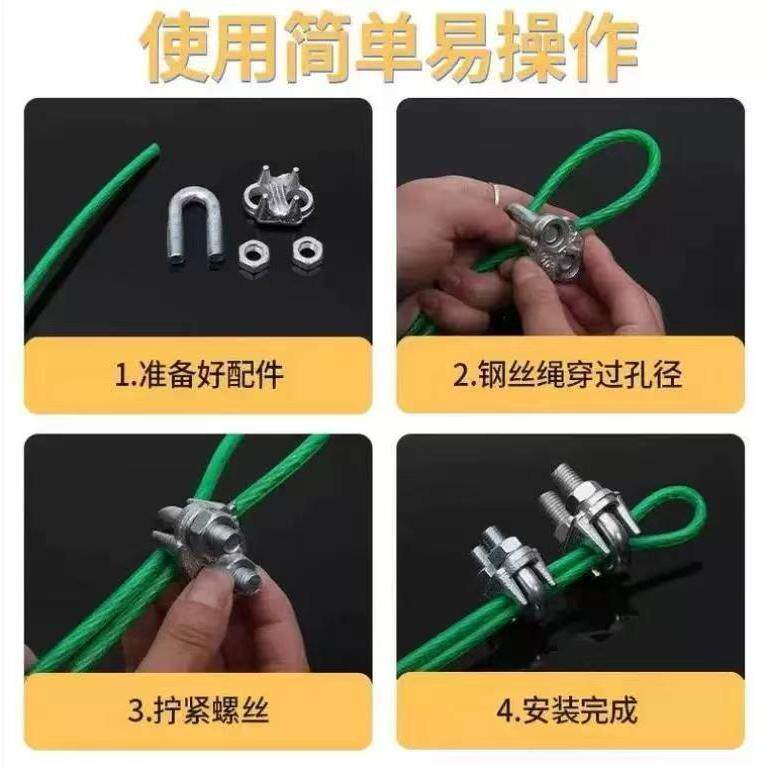 使用简单易操作

1.准备好配件

2.钢丝绳穿过孔径

3.拧紧螺丝

4.安装完成