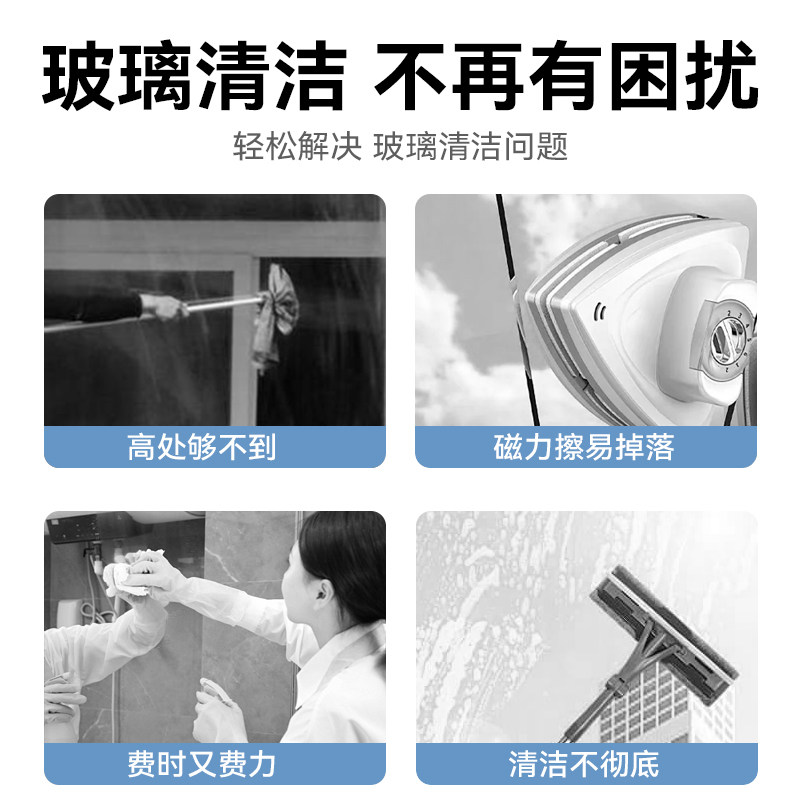 玻璃清洁 不再有困扰

轻松解决 玻璃清洁问题

高处够不到

磁力擦易掉落

费时又费力

清洁不彻底