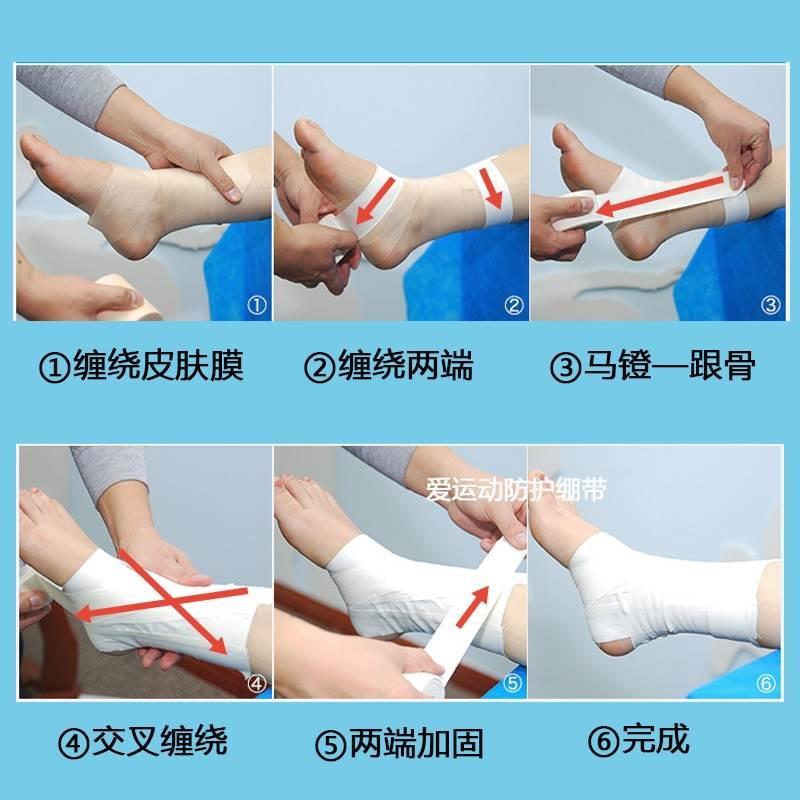 ①

②

③

①缠绕皮肤膜

②缠绕两端

③马镫—跟骨

爱运动防护绷带

④

⑤

⑥

④交叉缠绕

⑤两端加固

⑥完成