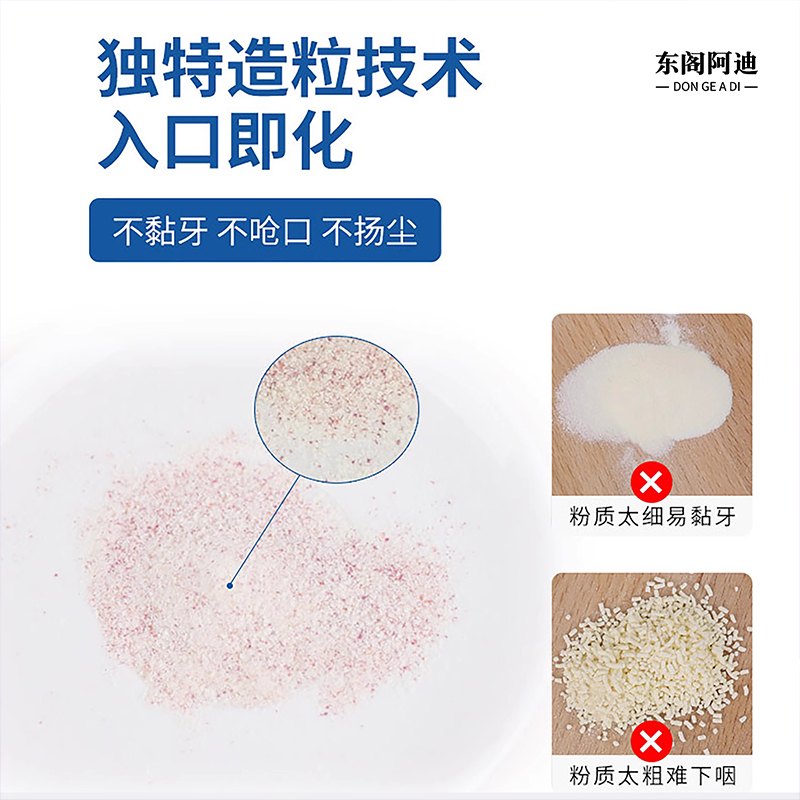 独特造粒技术
入口即化

东阁阿迪
— DON GE A DI —

不黏牙 不呛口 不扬尘

粉质太细易黏牙

粉质太粗难下咽