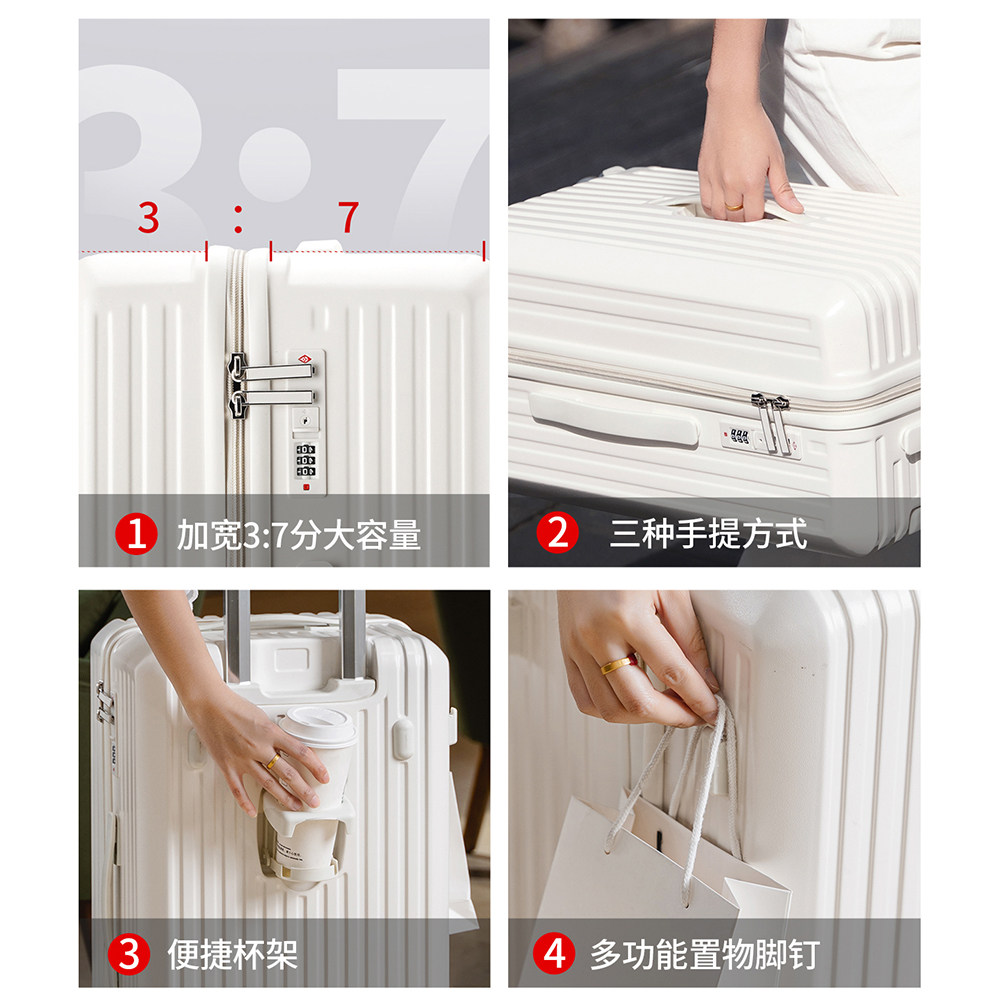 3:7

3 : 7

1 加宽3:7分大容量

2 三种手提方式

3 便捷杯架

4 多功能置物脚钉