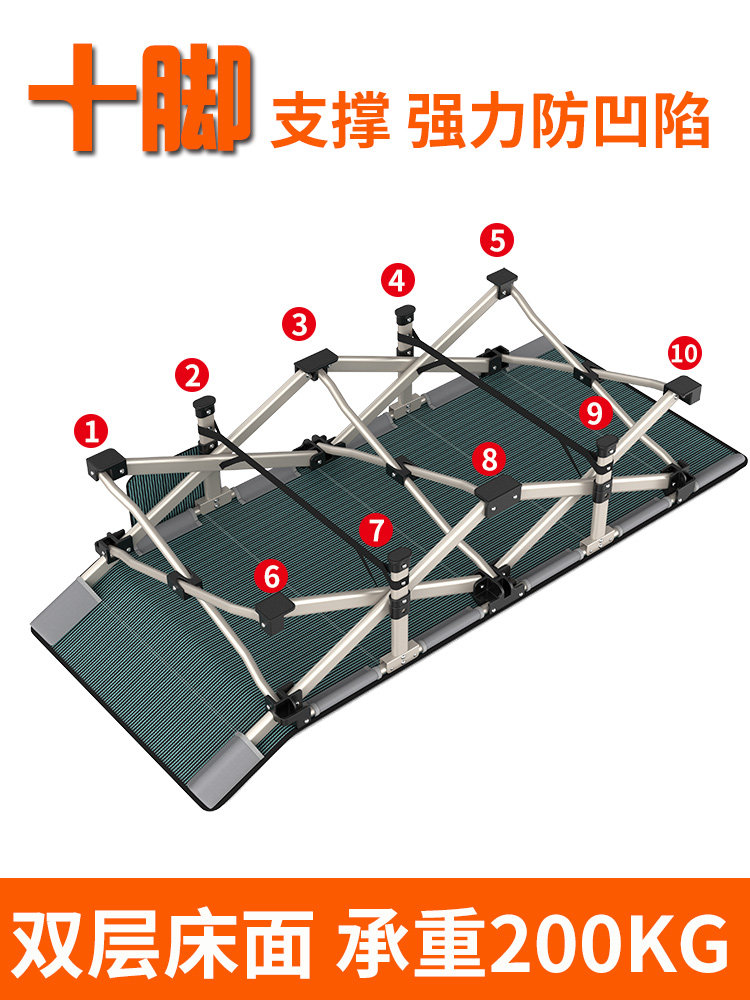 十脚 支撑 强力防凹陷

1
2
3
4
5
6
7
8
9
10

双层床面 承重200KG