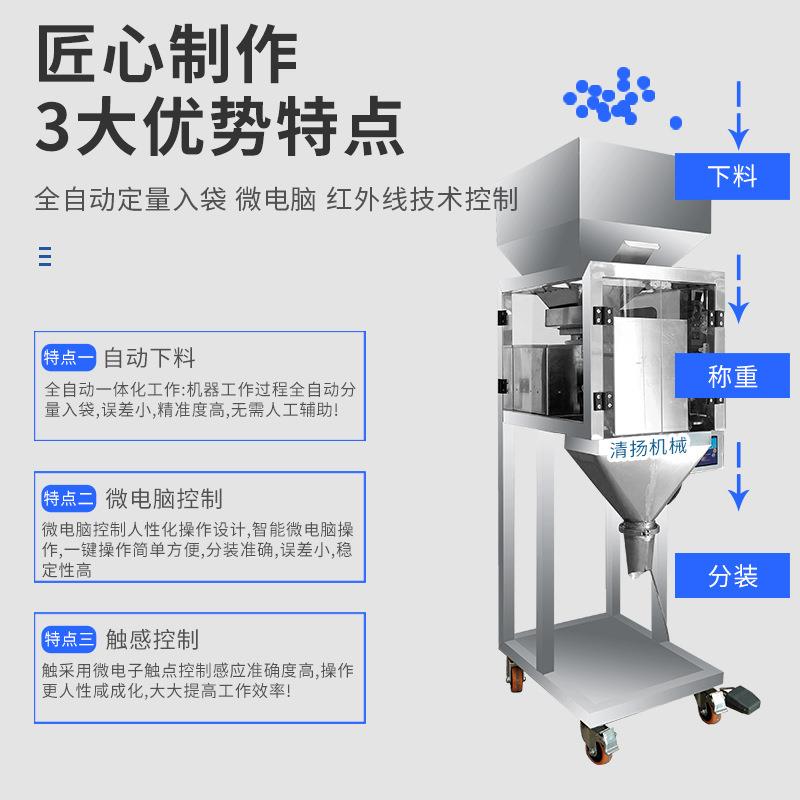 匠心制作
3大优势特点

全自动定量入袋 微电脑 红外线技术控制

特点一 自动下料
全自动一体化工作:机器工作过程全自动分量入袋,误差小,精准度高,无需人工辅助!

特点二 微电脑控制
微电脑控制人性化操作设计,智能微电脑操作,一键操作简单方便,分装准确,误差小,稳定性高

特点三 触感控制
触采用微电子触点控制感应准确度高,操作更人性咸成化,大大提高工作效率!

下料

称重

清扬机械

分装