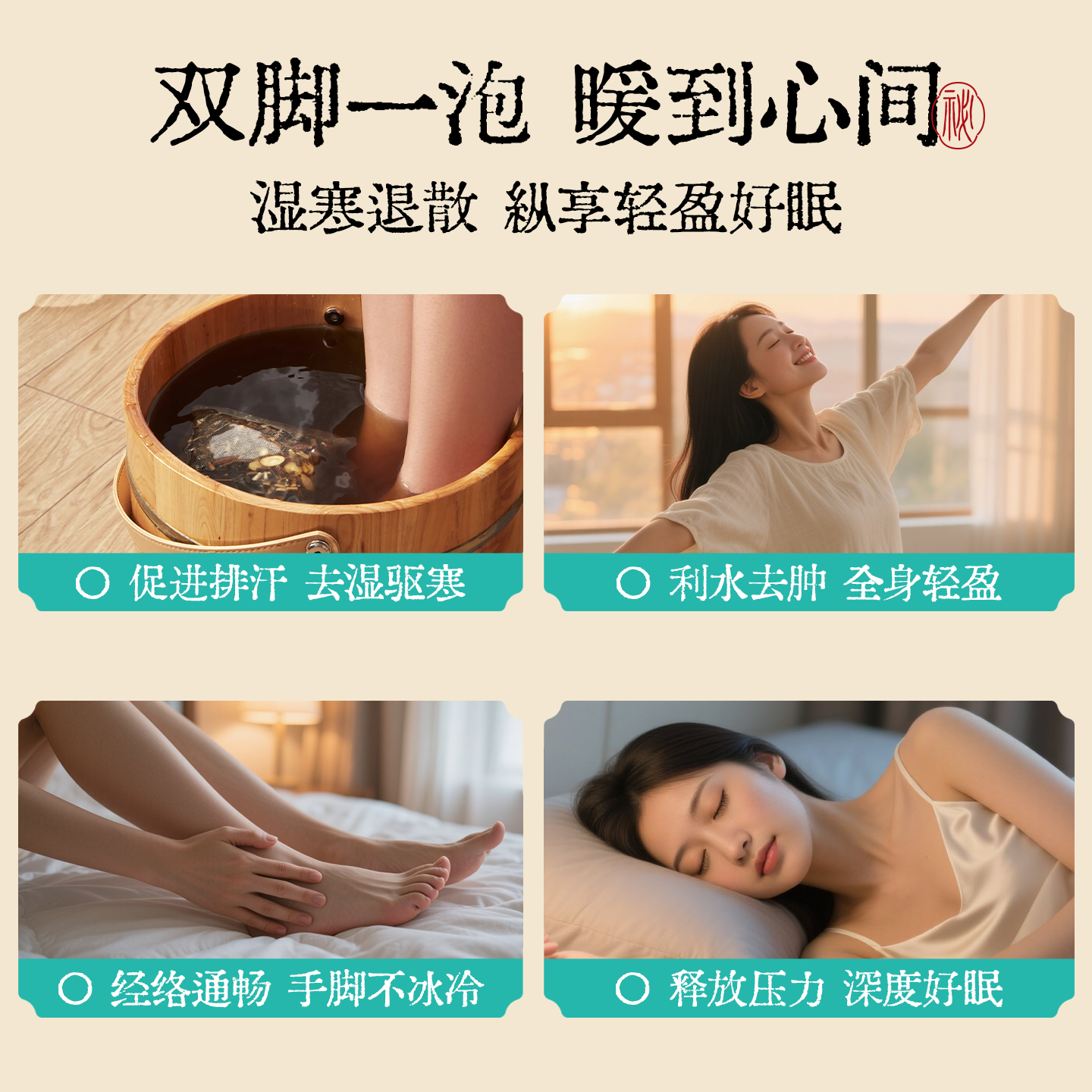 双脚一泡 暖到心间 秘

湿寒退散 纵享轻盈好眠

○ 促进排汗 去湿驱寒

○ 利水去肿 全身轻盈

○ 经络通畅 手脚不冰冷

○ 释放压力 深度好眠