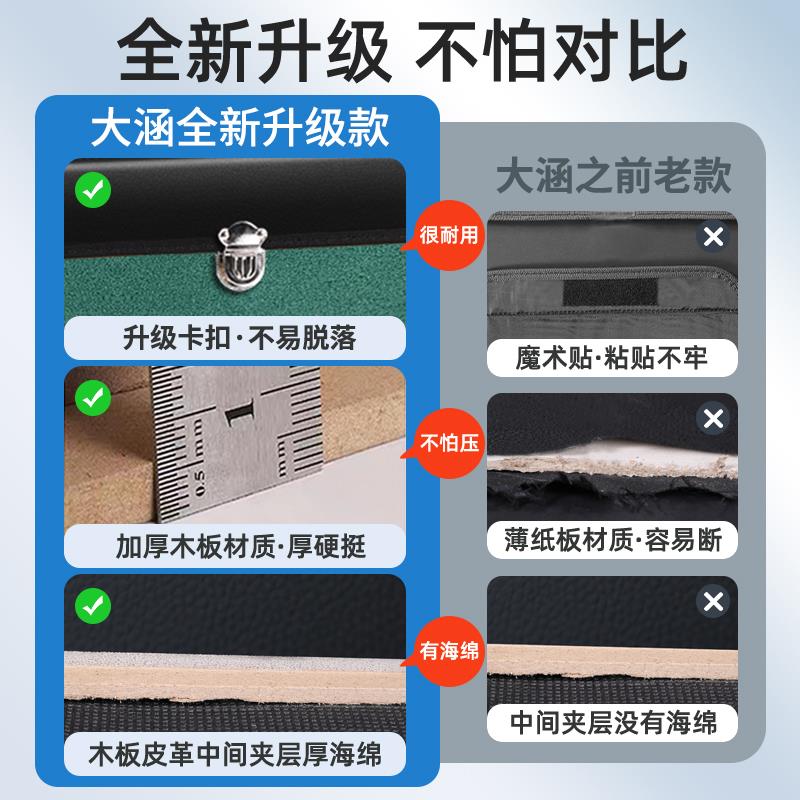 全新升级 不怕对比

大涵全新升级款

升级卡扣·不易脱落

1

0.5 mm

加厚木板材质·厚硬挺

木板皮革中间夹层厚海绵

很耐用

不怕压

有海绵

大涵之前老款

魔术贴·粘贴不牢

薄纸板材质·容易断

中间夹层没有海绵