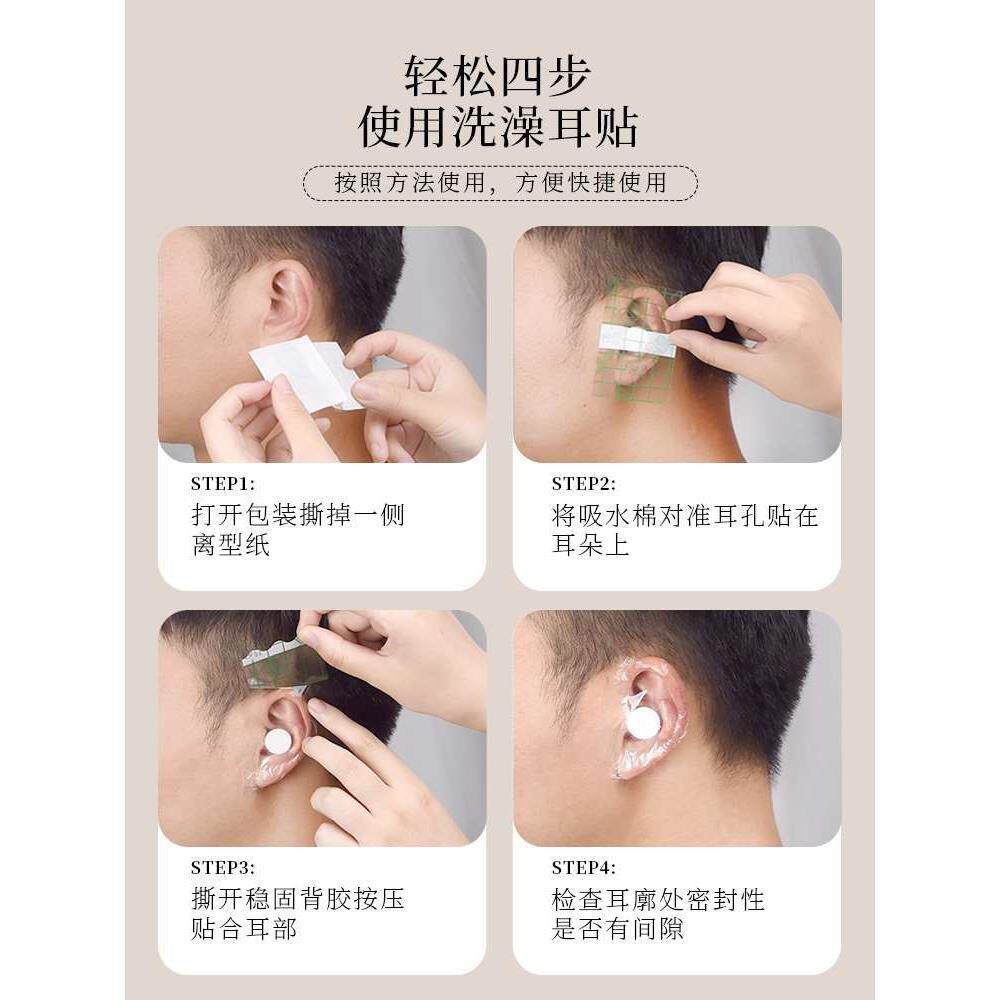 轻松四步
使用洗澡耳贴

按照方法使用，方便快捷使用

STEP1:
打开包装撕掉一侧离型纸

STEP2:
将吸水棉对准耳孔贴在耳朵上

STEP3:
撕开稳固背胶按压贴合耳部

STEP4:
检查耳廓处密封性是否有间隙