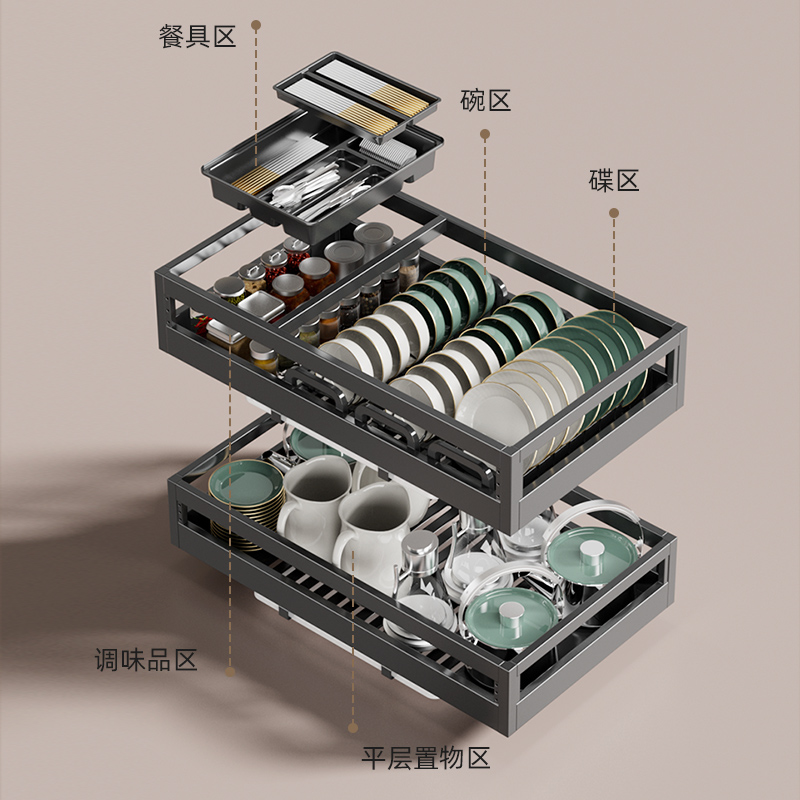 餐具区

碗区

碟区

调味品区

平层置物区